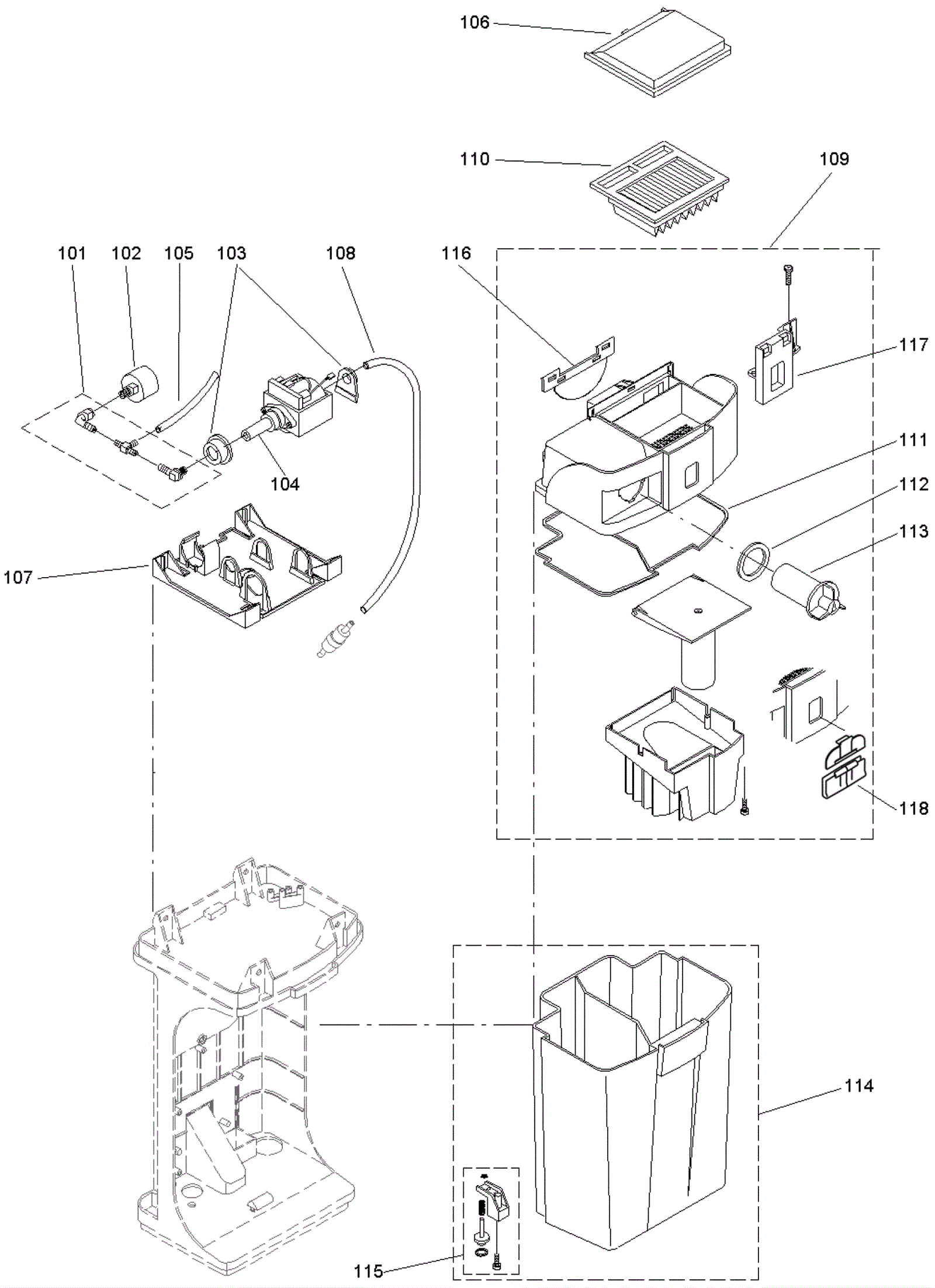 106
110
109
101
102
105
103
108
116
117
111
112
113
104
107
118
114
115