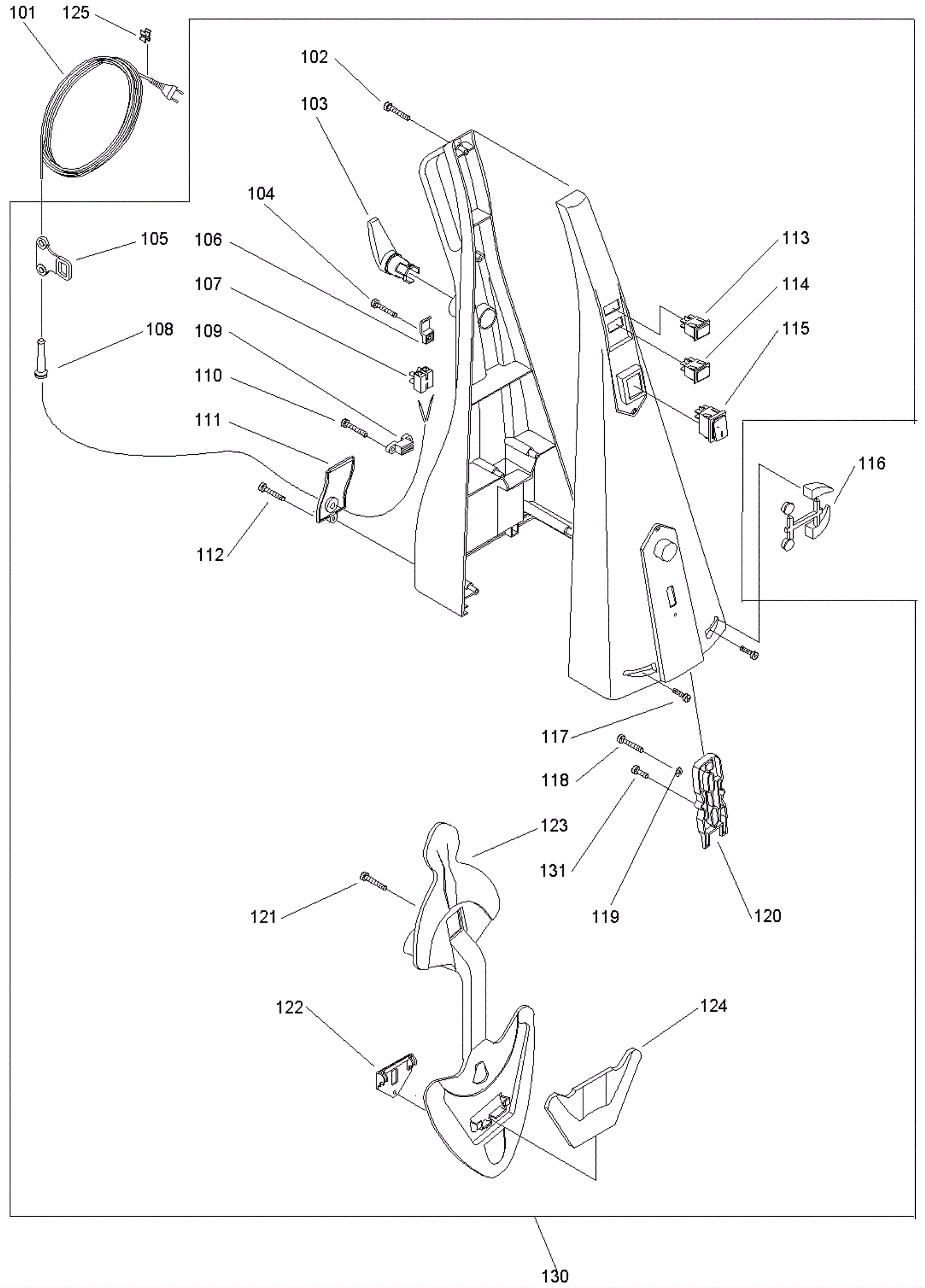 101
125
102
103
104
105
106
107
108
109
110
111
112
113
114
115
116
117
118
131
119
120
123
121
122
124
130