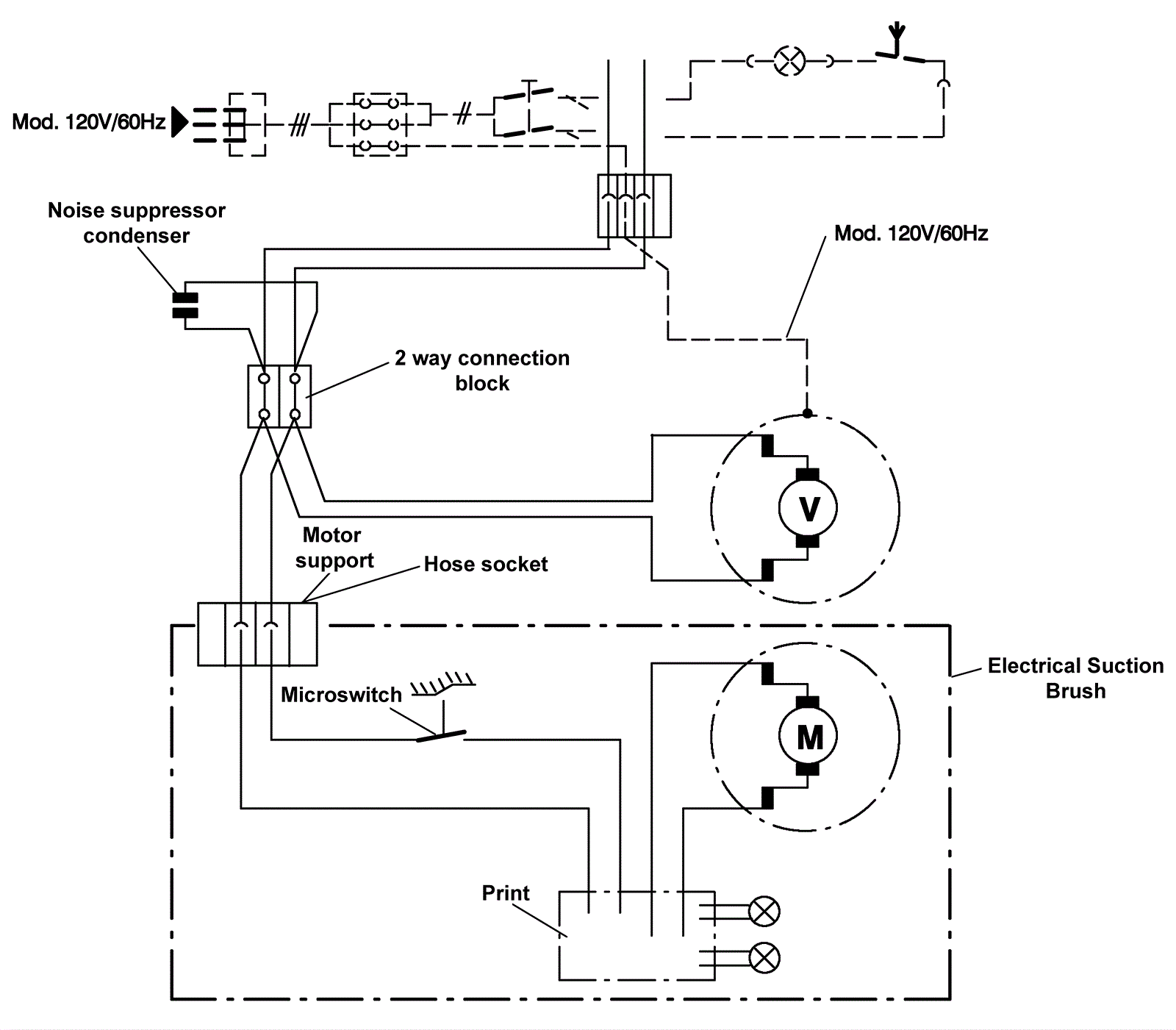 Mod. 120V/60Hz

Noise suppressor condenser

Mod. 120V/60Hz

2 way connection block

V

Motor support

Hose socket

Electrical Suction Brush

Microswitch

M

Print