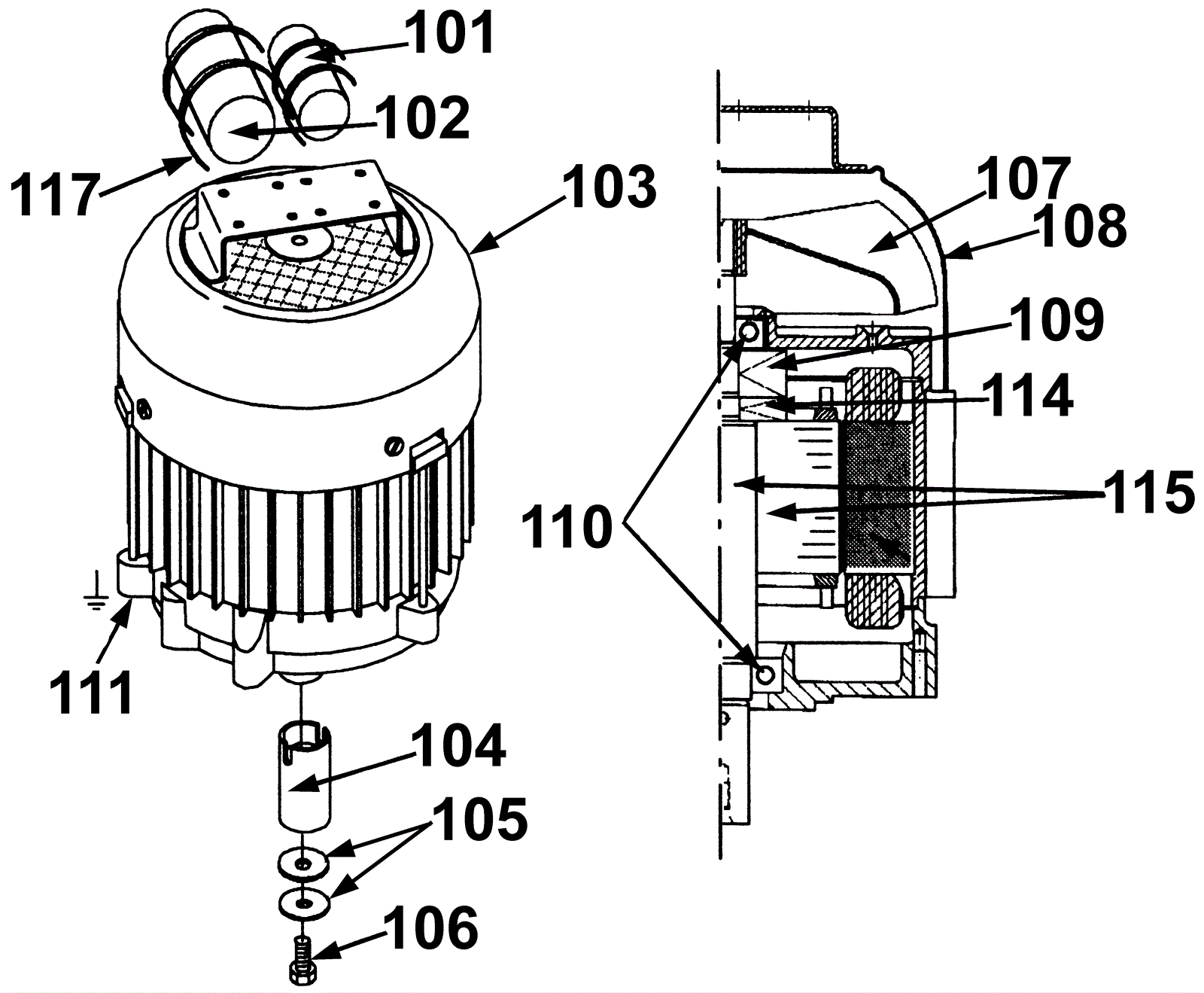 101
102
117
103
107
108
109
114
115
110
111
104
105
106