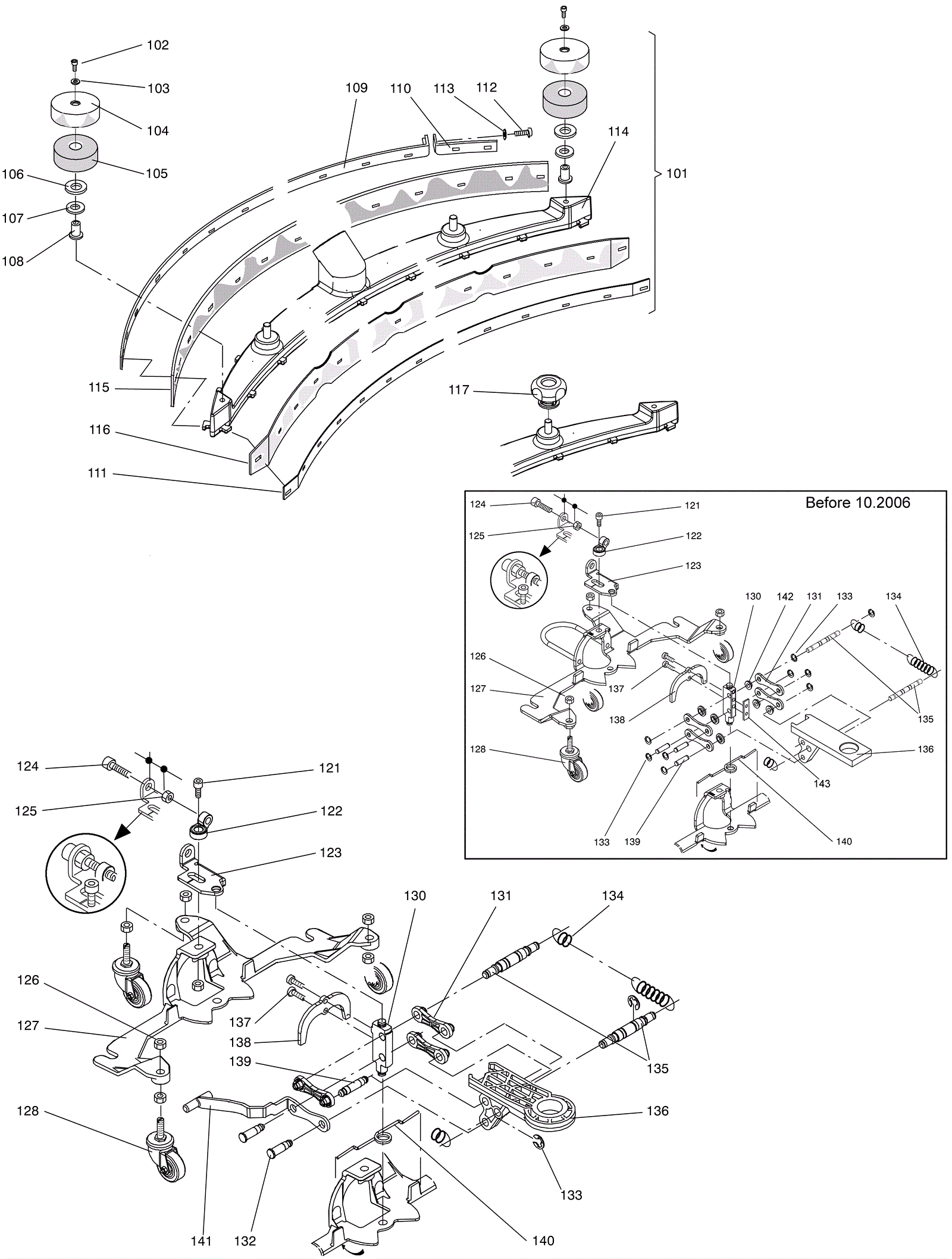 102
103
104
105
106
107
108
109
110
113
112
114
101
115
116
111
117

Before 10.2006
124
121
125
122
123
130
142
131
133
134
126
127
137
138
135
128
136
143
133
139
140

124
121
125
122
123
130
131
134
126
127
137
138
139
135
128
136
133
141
132
140