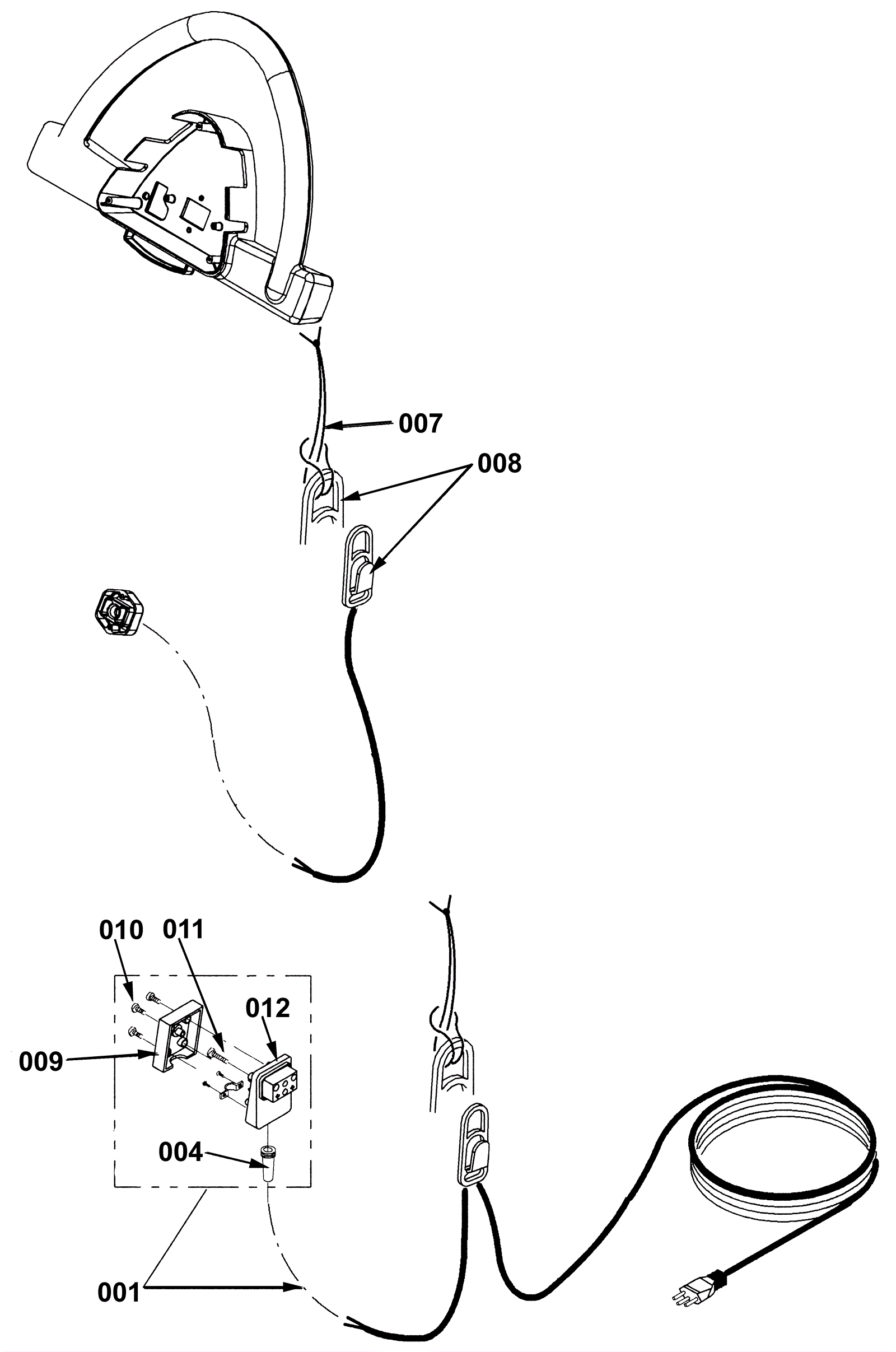 007
008
010
011
012
009
004
001