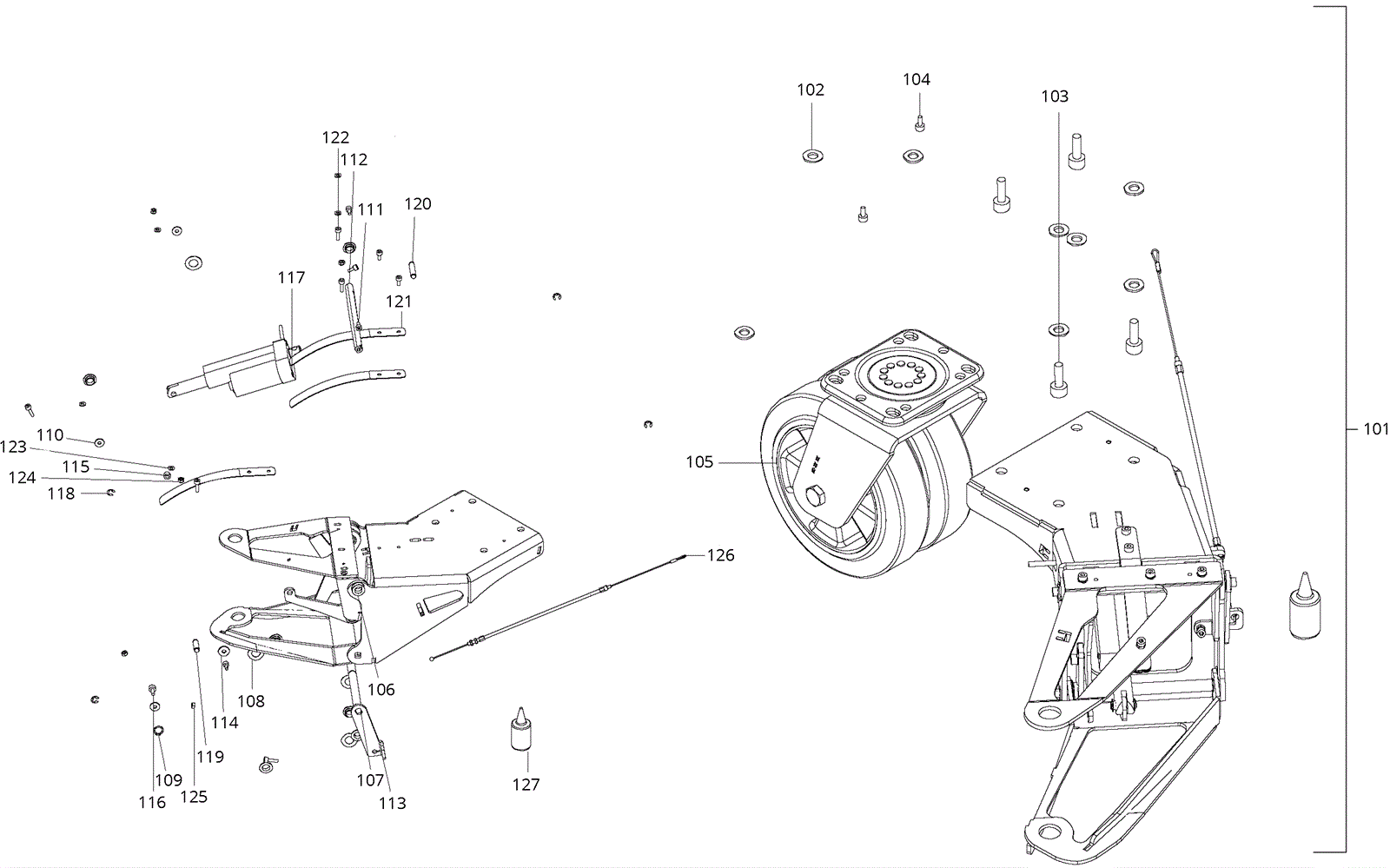 102
104
103
122
112
111
120
117
121
110
123
115
124
118
105
101
126
106
108
114
119
109
116
125
107
113
127