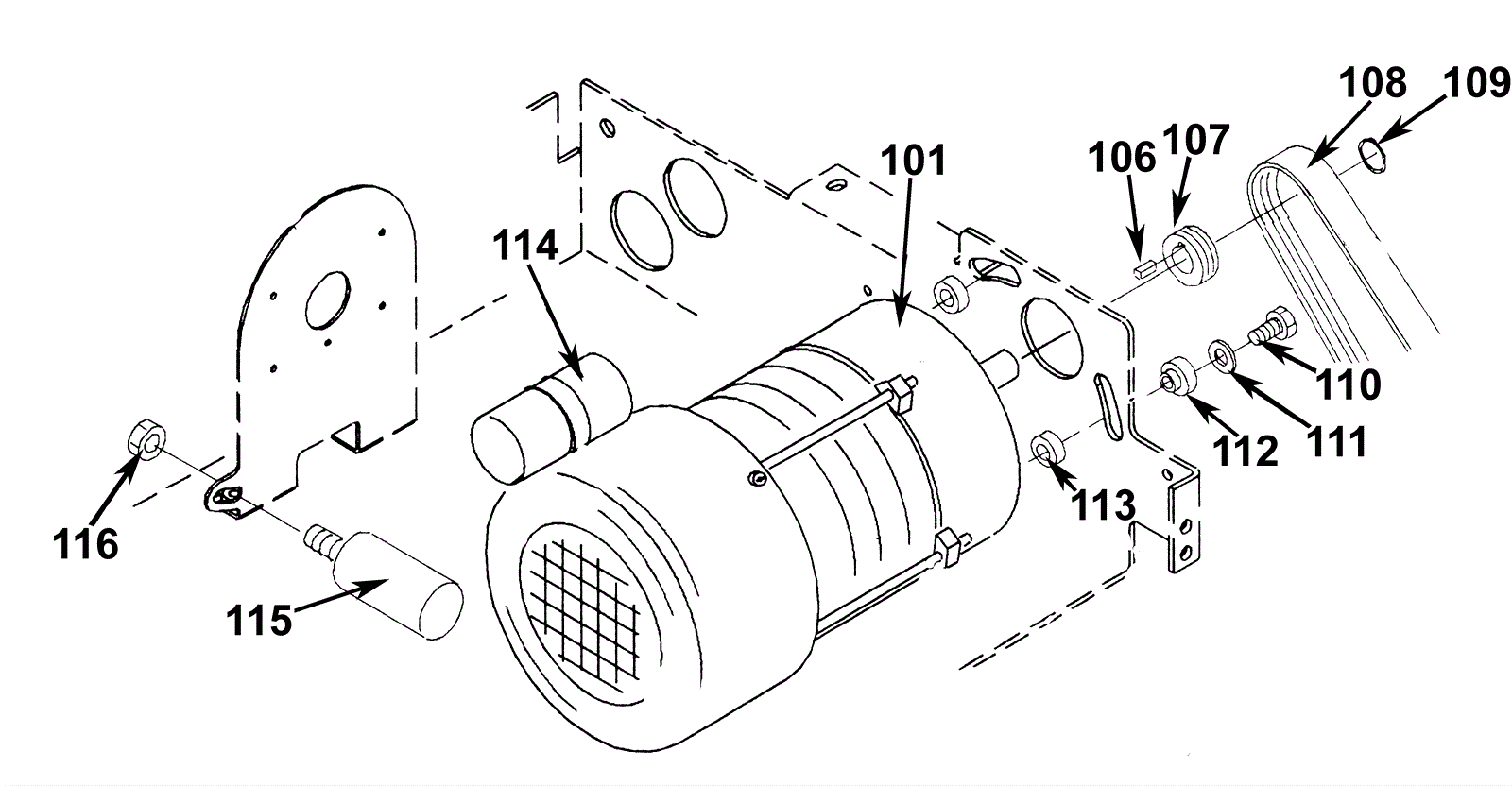 108
109
101
106
107
114
110
111
112
113
116
115