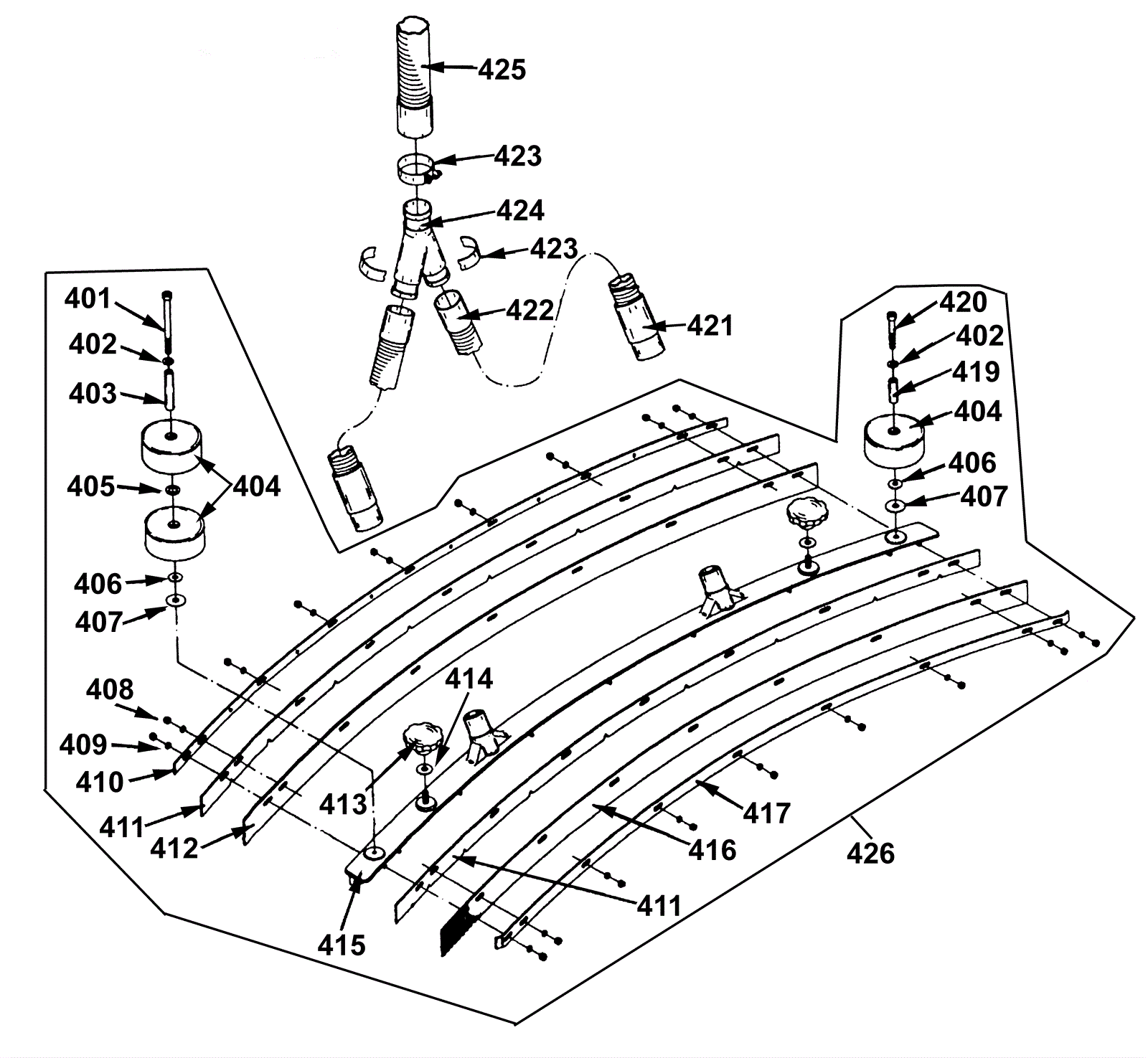 425
423
424
423
422
421
401
402
403
404
405
406
407
420
402
419
404
406
407
408
409
410
411
412
413
414
415
411
416
417
426