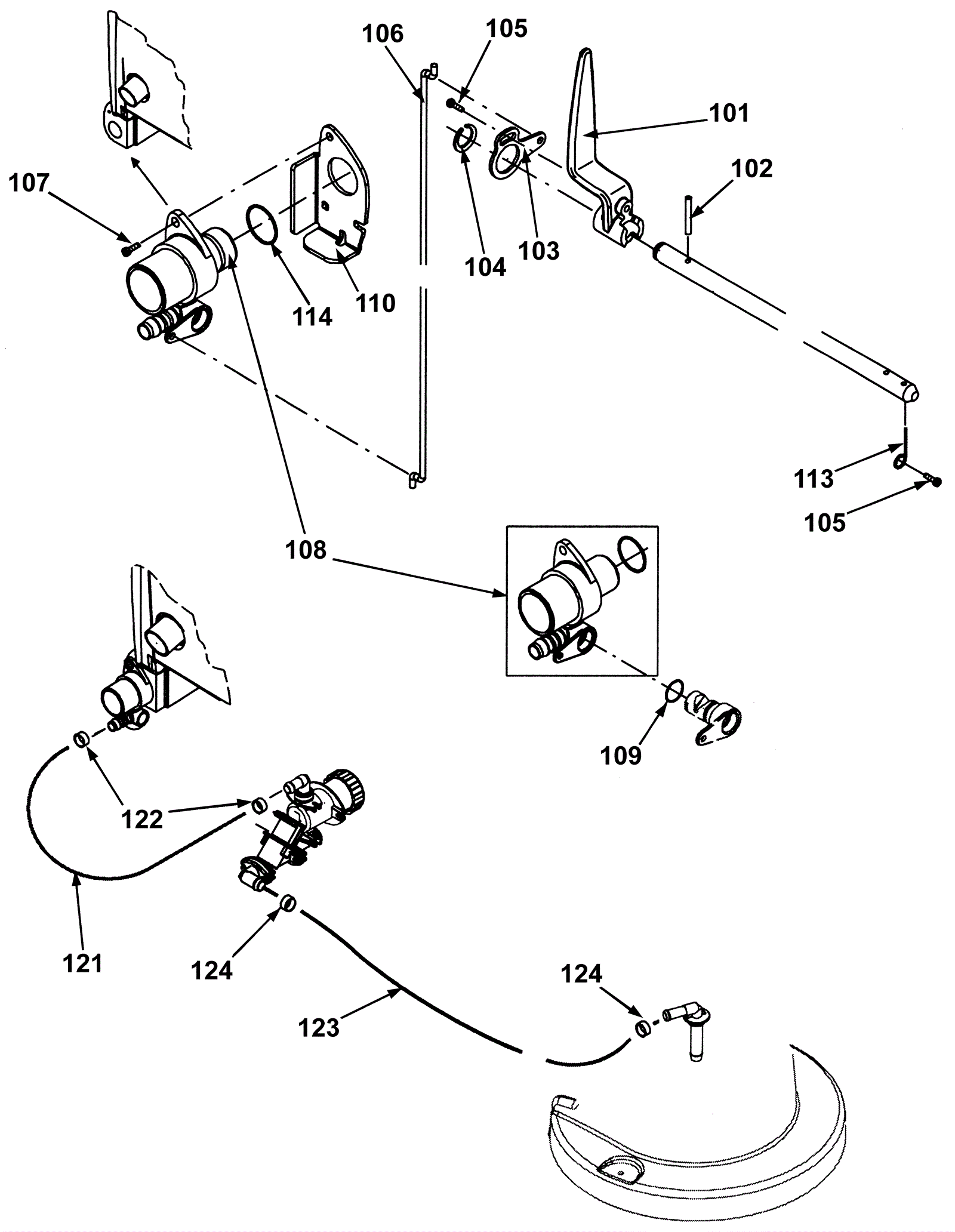 106
105
101
102
107
104
103
114
110
113
105
108
109
122
121
124
124
123