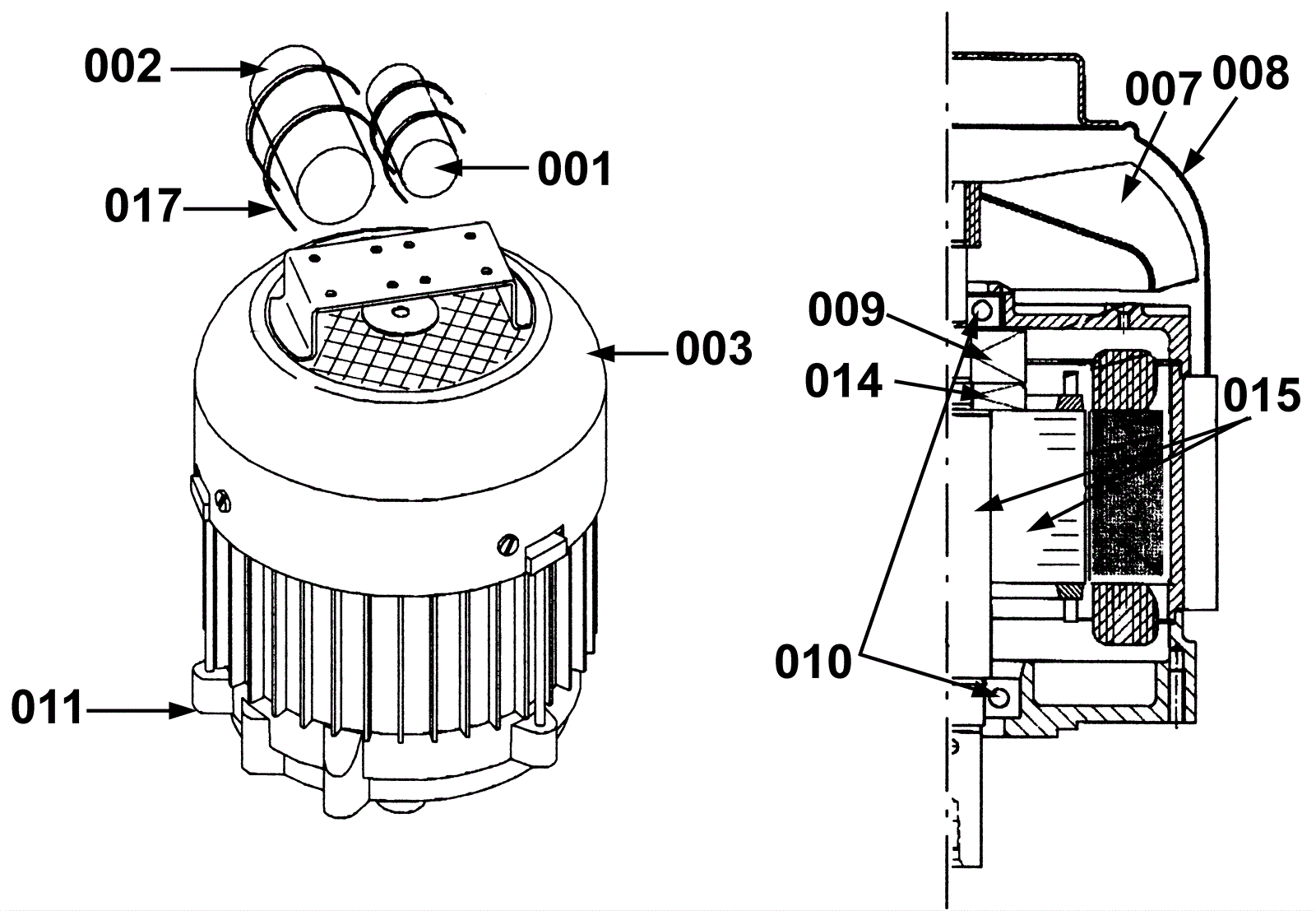 002
001
017
003
011
007
008
009
014
015
010