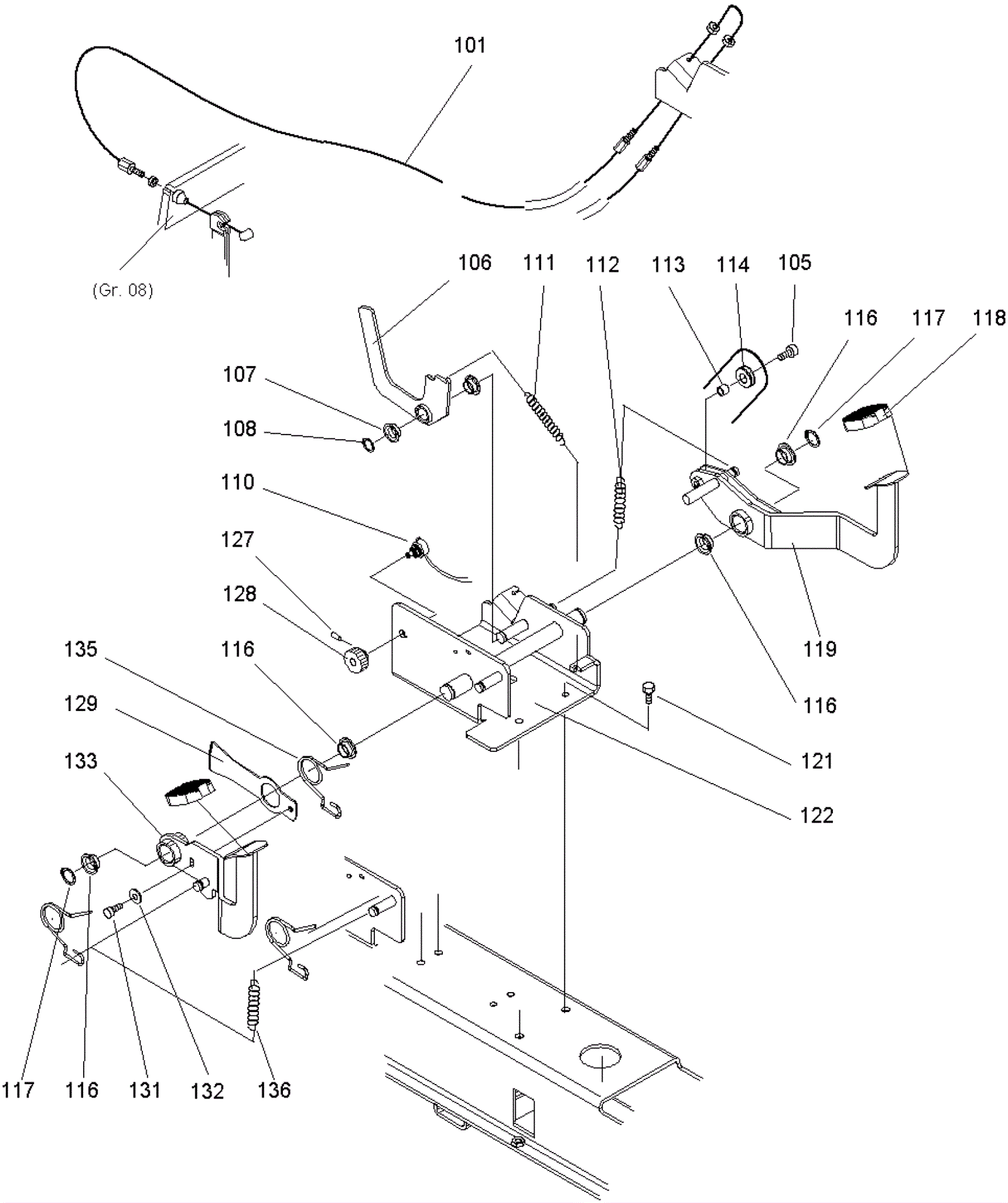 101

(Gr. 08)

106 111 112 113 114 105

116 117 118

107

108

110

127

128

135

116

129

133

119

116

121

122

117 116 131 132 136