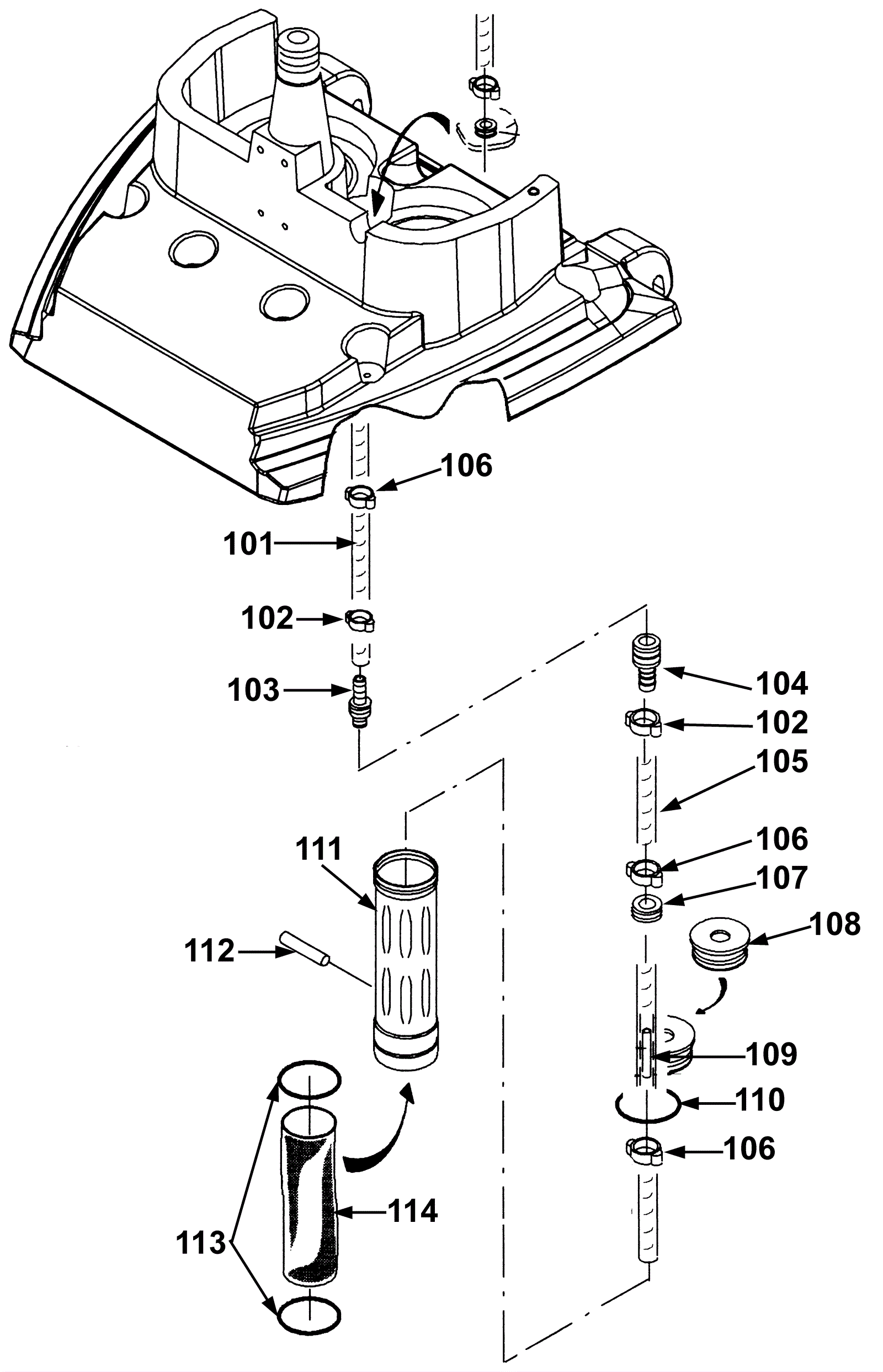 106
101
102
103
104
102
105
106
107
108
111
112
109
110
106
114
113