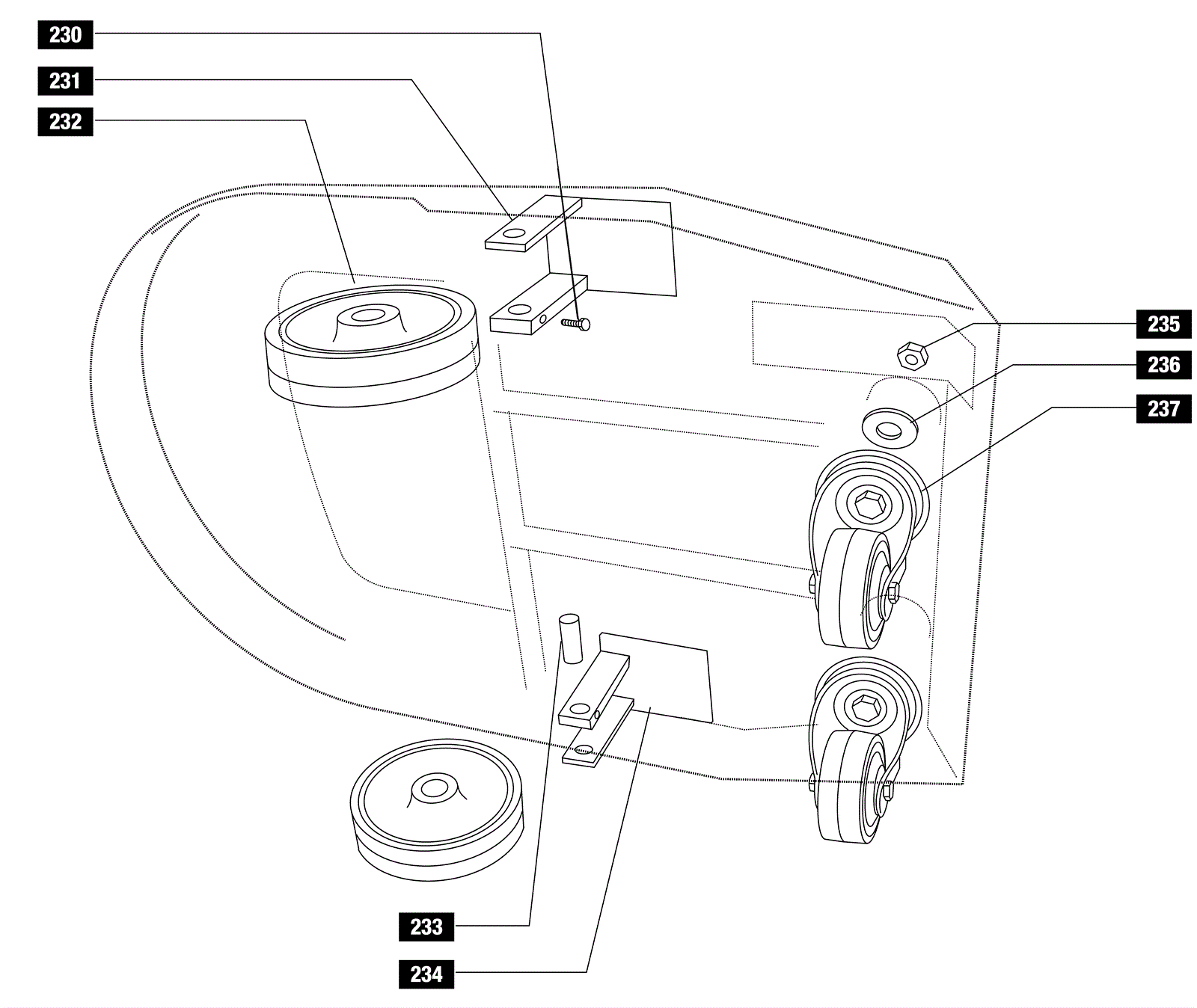 230
231
232
235
236
237
233
234