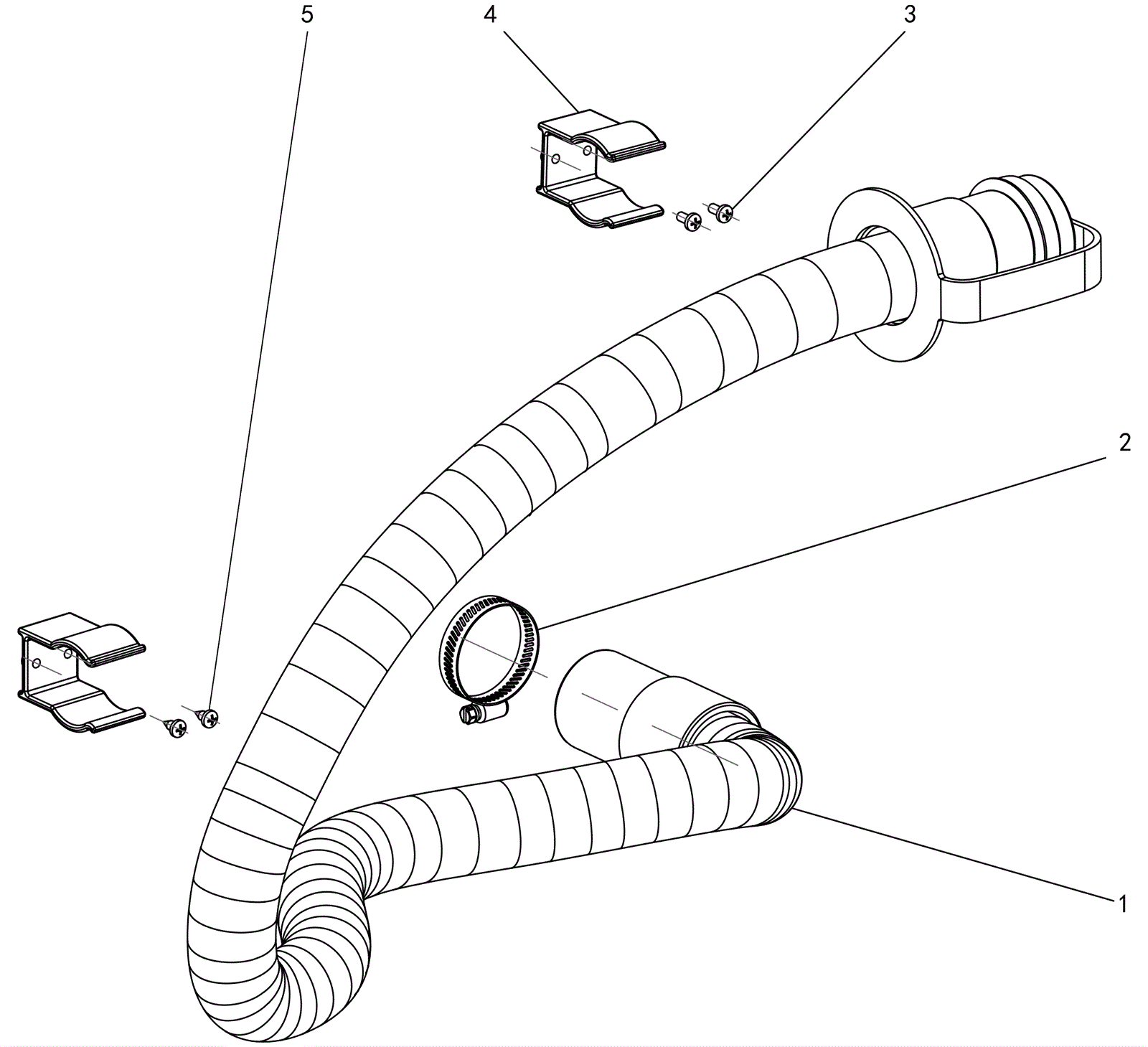 5
4
3
2
1