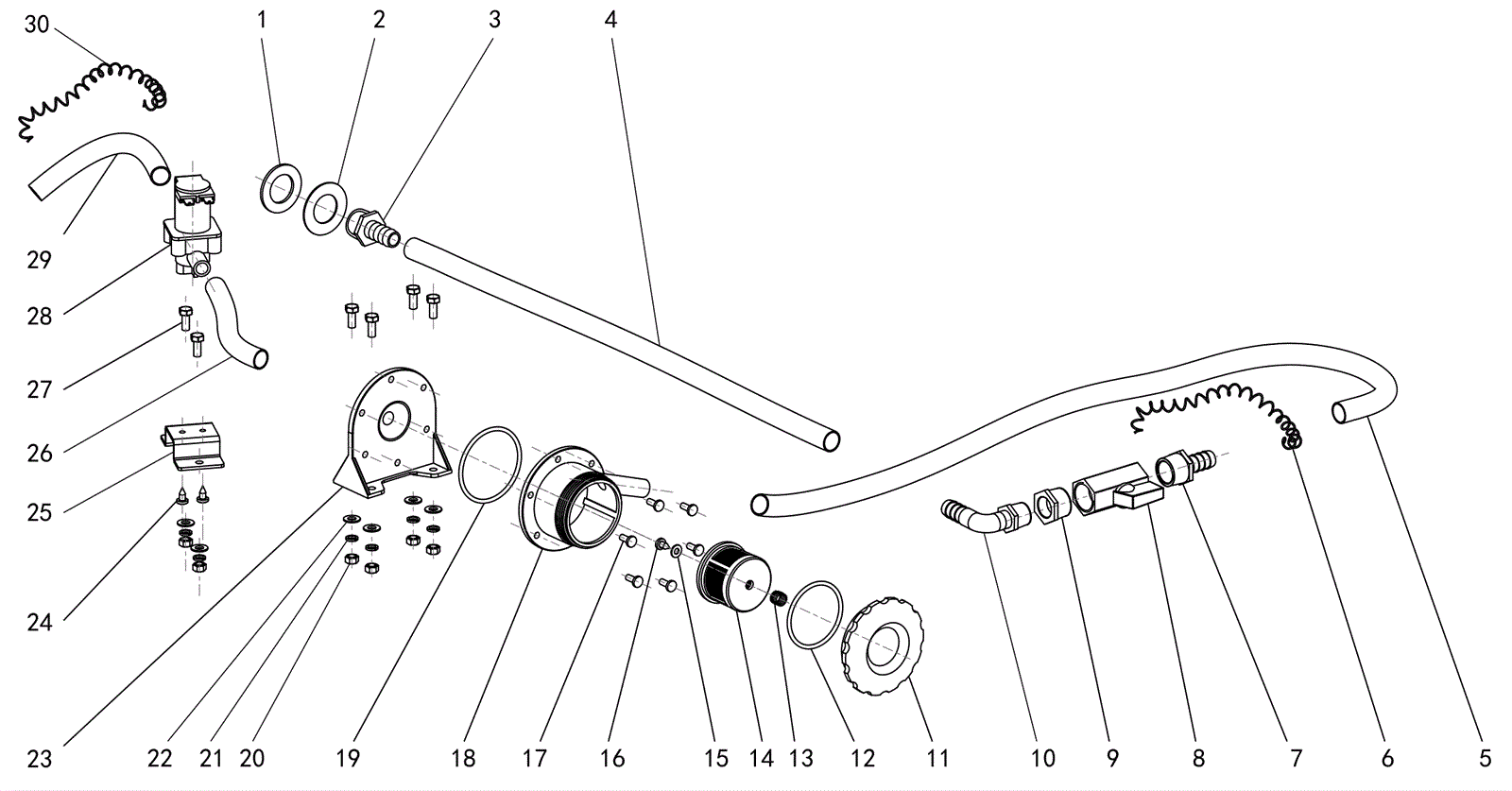 30
1
2
3
4
29
28
27
26
25
24
23
22
21
20
19
18
17
16
15
14
13
12
11
10
9
8
7
6
5