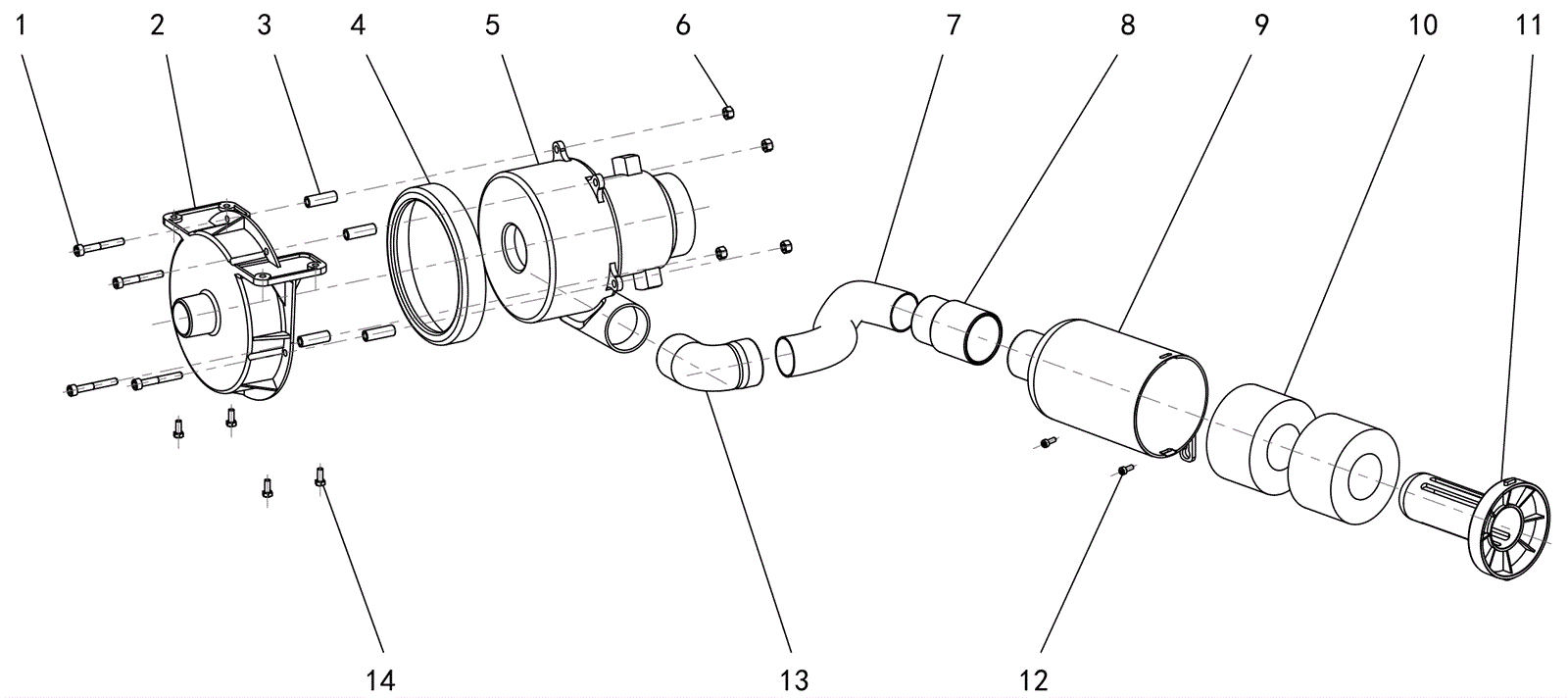 1 2 3 4 5 6 7 8 9 10 11

14 13 12