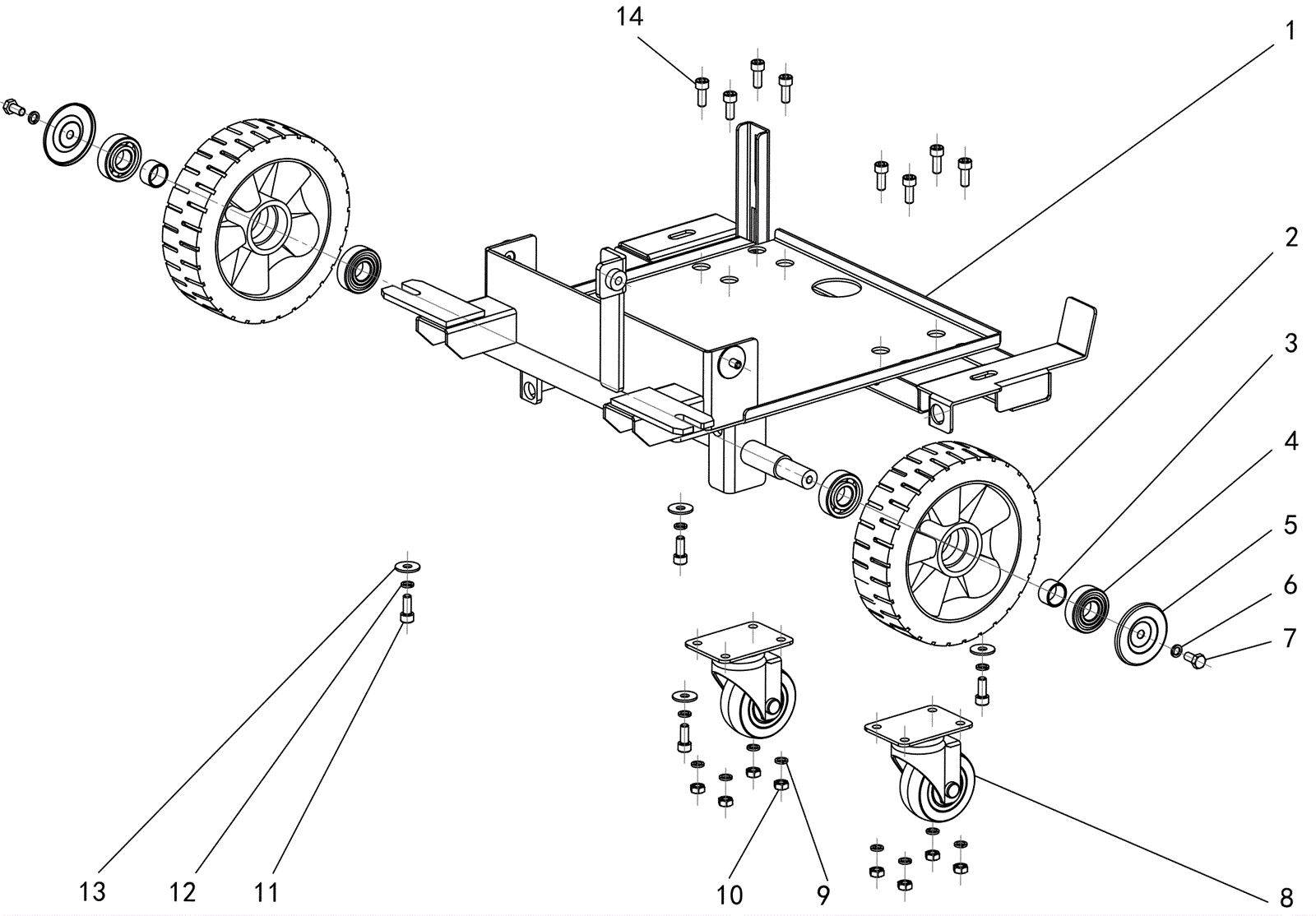 14
1
2
3
4
5
6
7
13
12
11
10
9
8