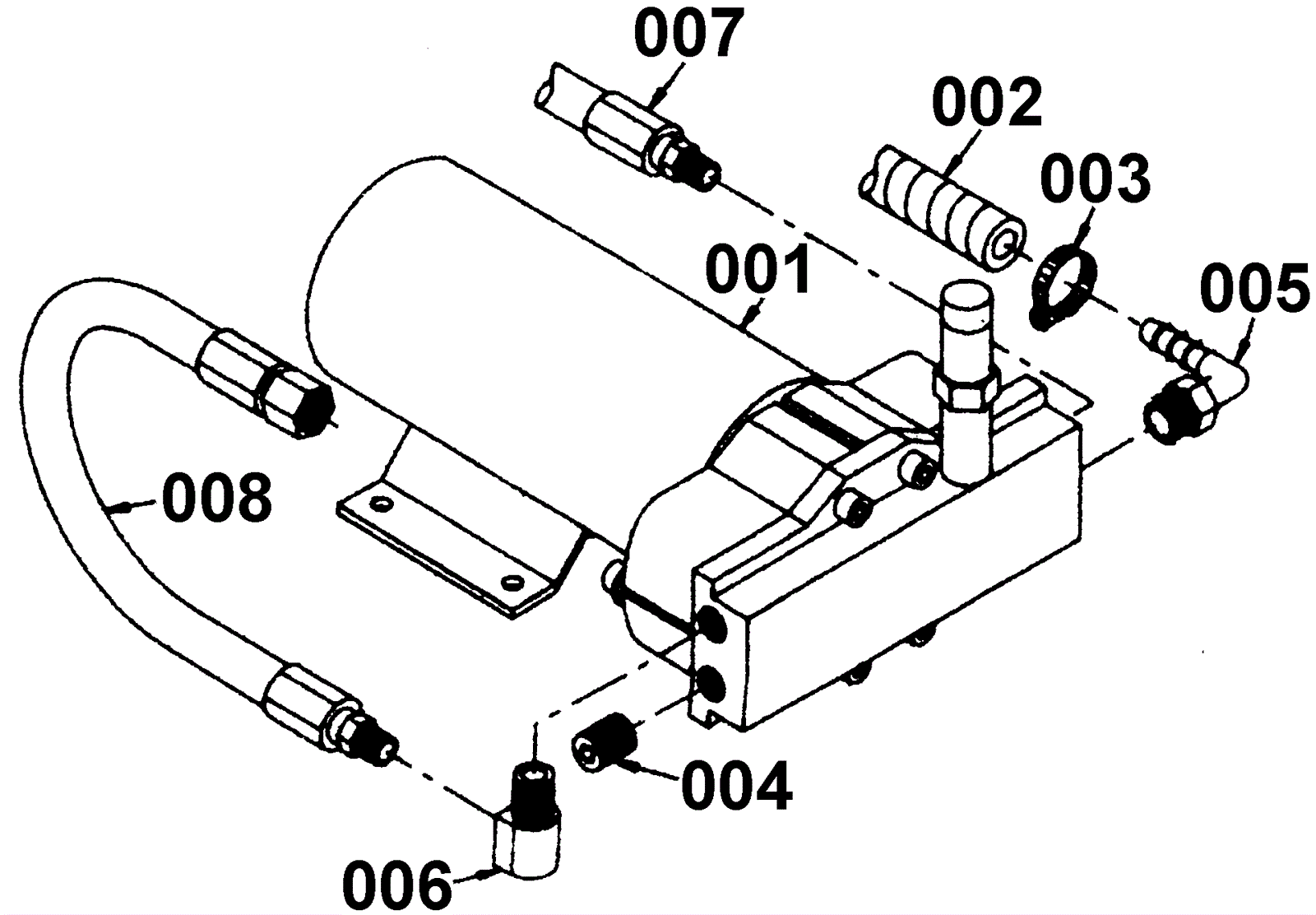 007
002
003
001
005
008
004
006