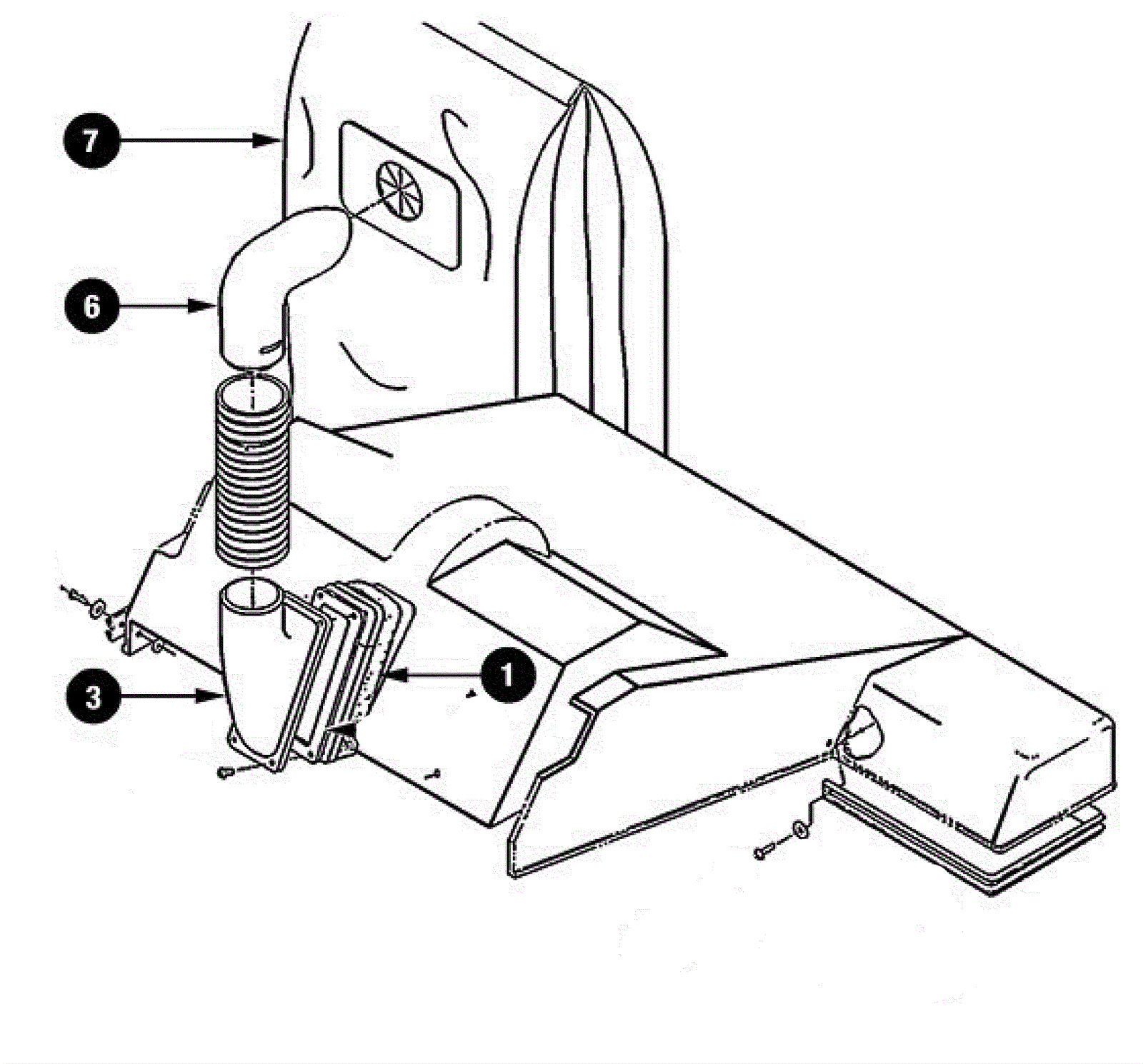 7
6
1
3