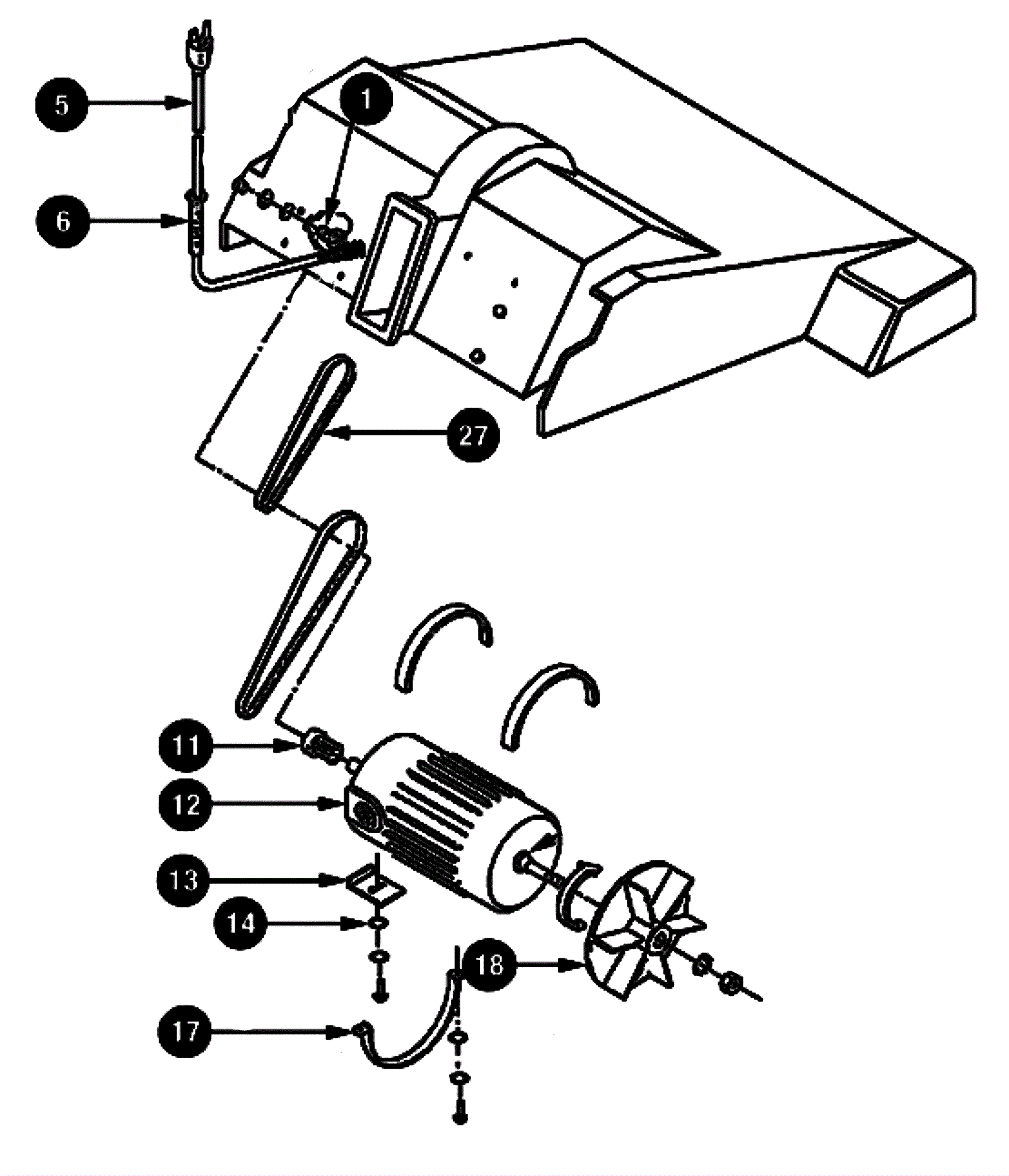 5
1
6
27
11
12
13
14
18
17