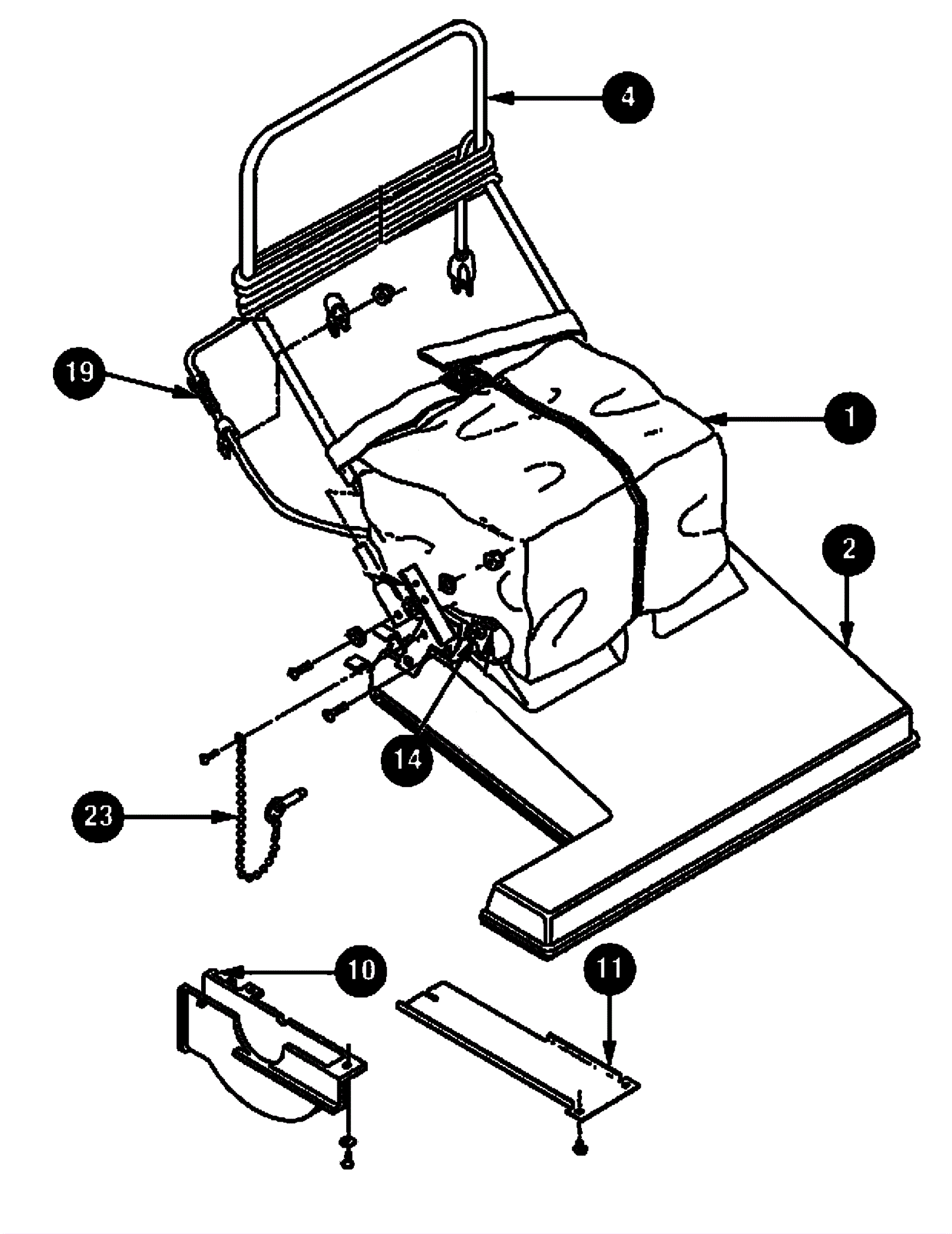 4
19
1
2
14
23
10
11