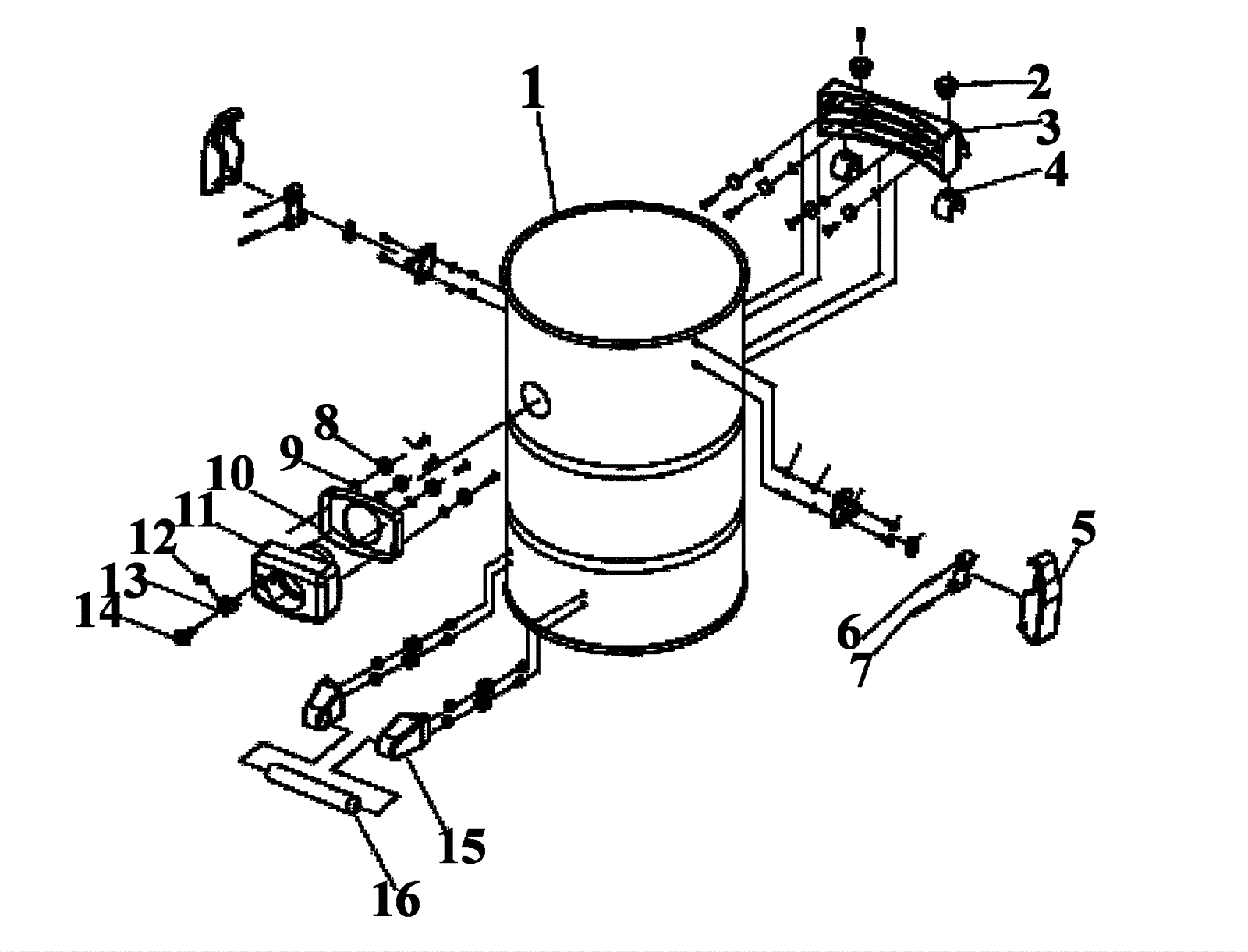 1
2
3
4
8
9
10
11
12
13
14
5
6
7
15
16