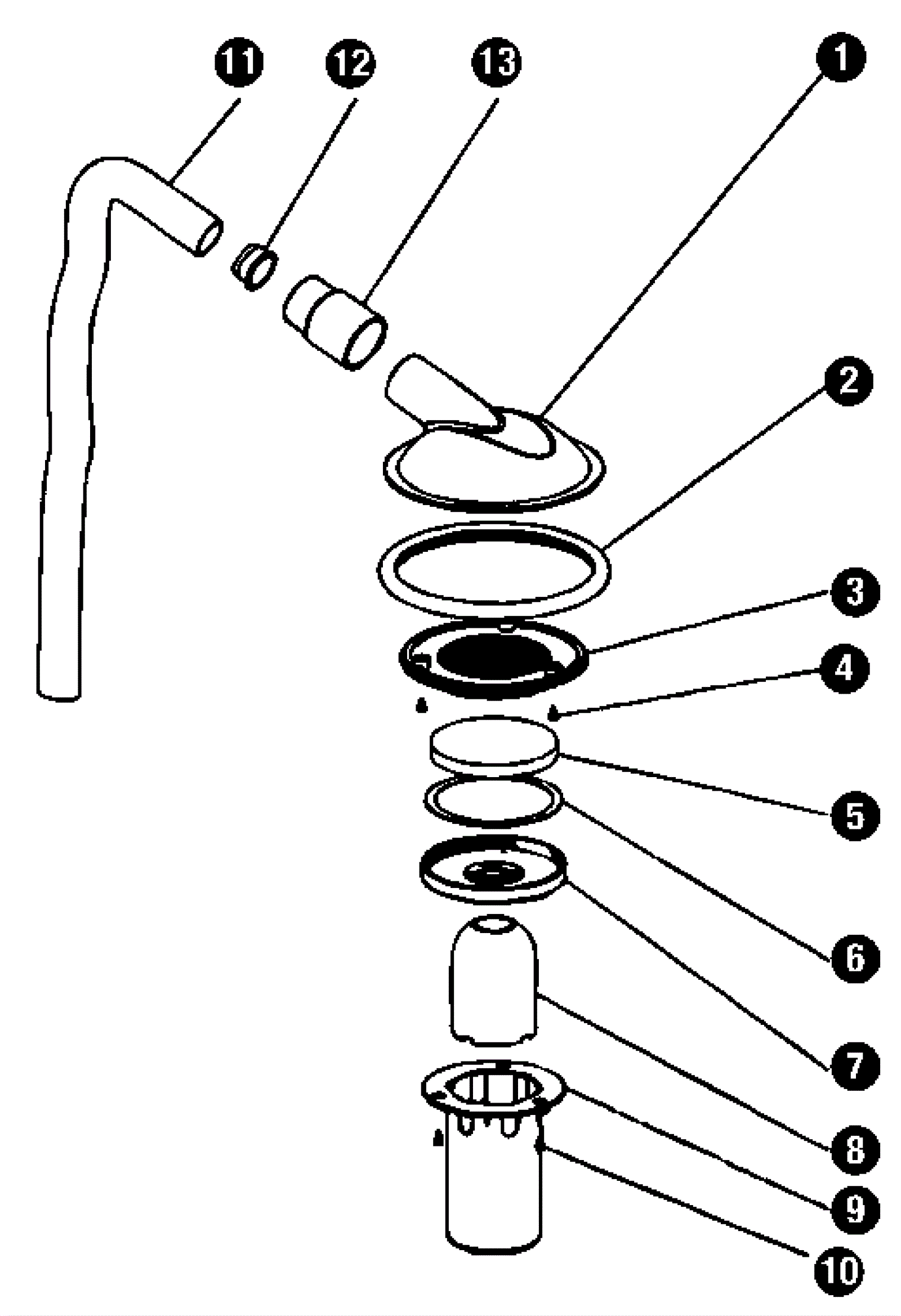 11
12
13
1
2
3
4
5
6
7
8
9
10