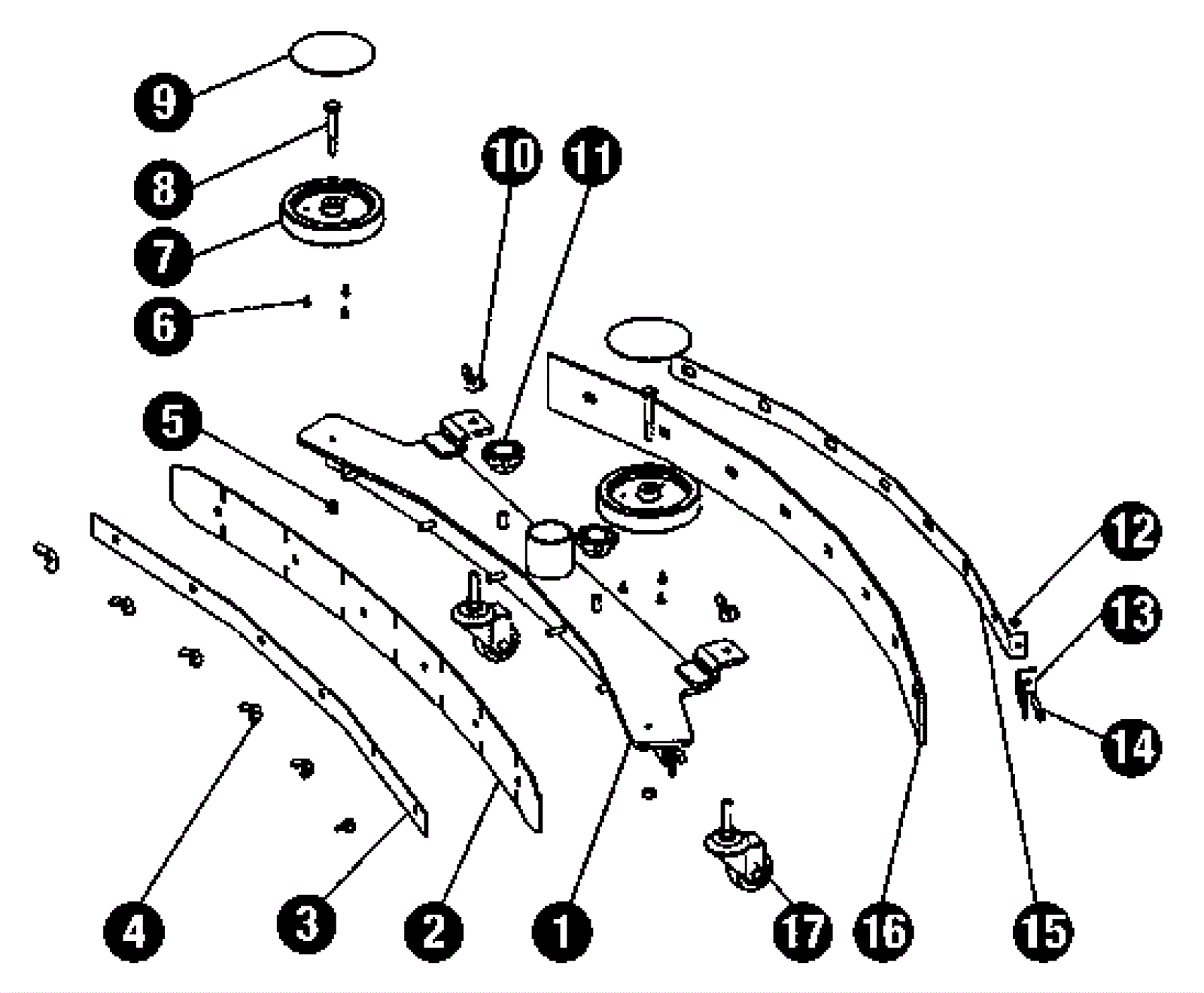 9
8
7
6
10
11
5
12
13
14
4
3
2
1
17
16
15