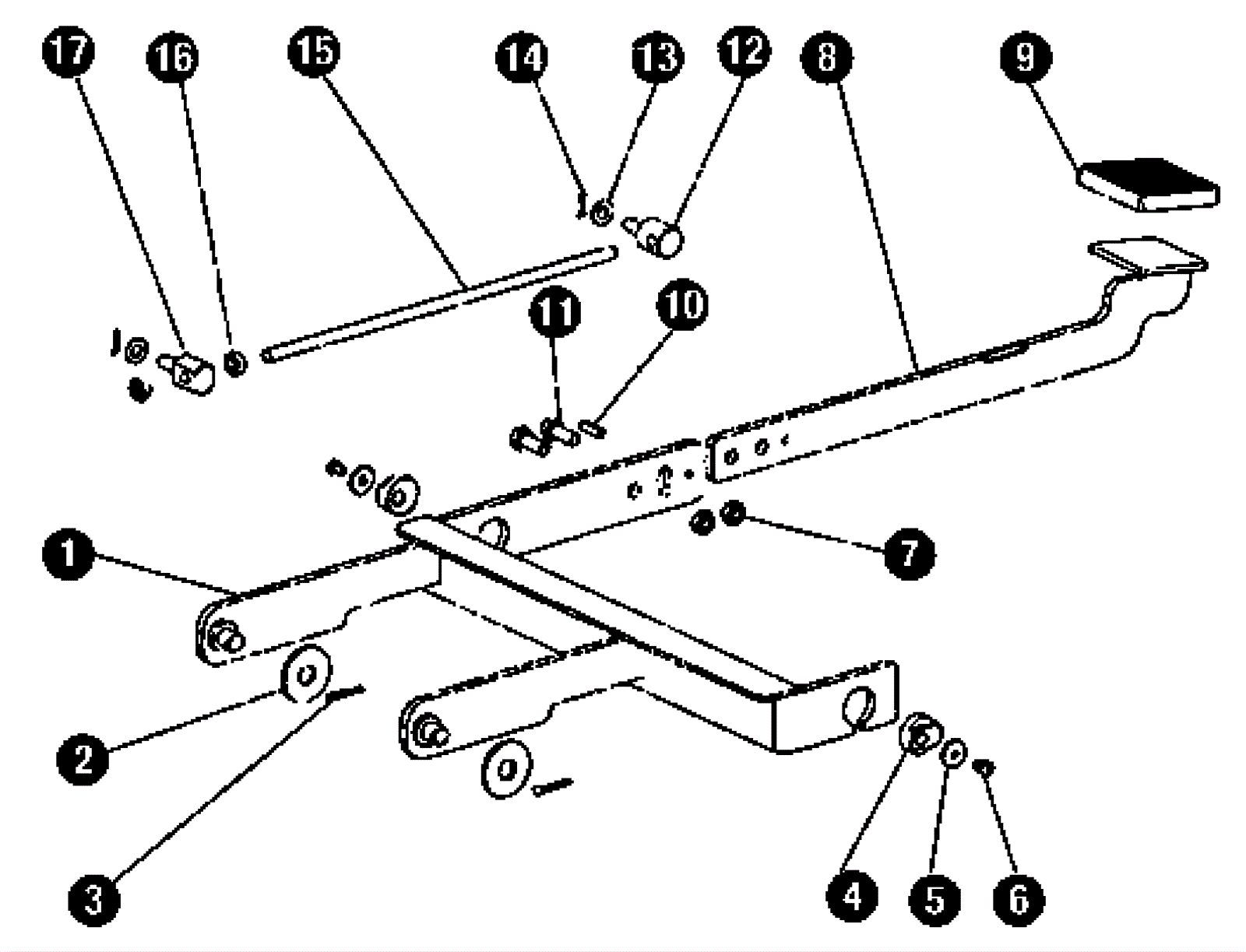 17
16
15
14
13
12
8
9
11
10
1
7
2
3
4
5
6