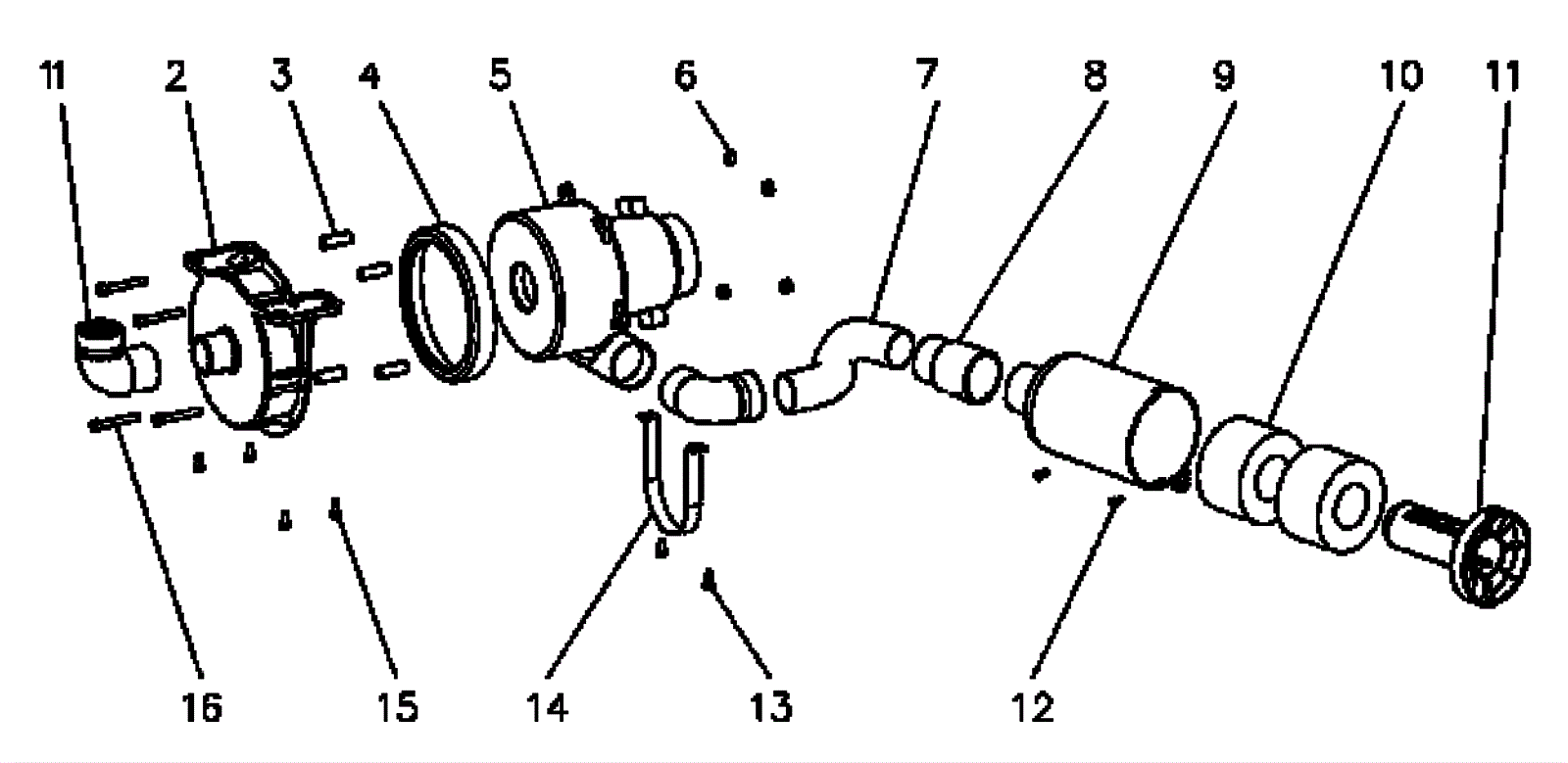 11 2 3 4 5 6 7 8 9 10 11

16 15 14 13 12