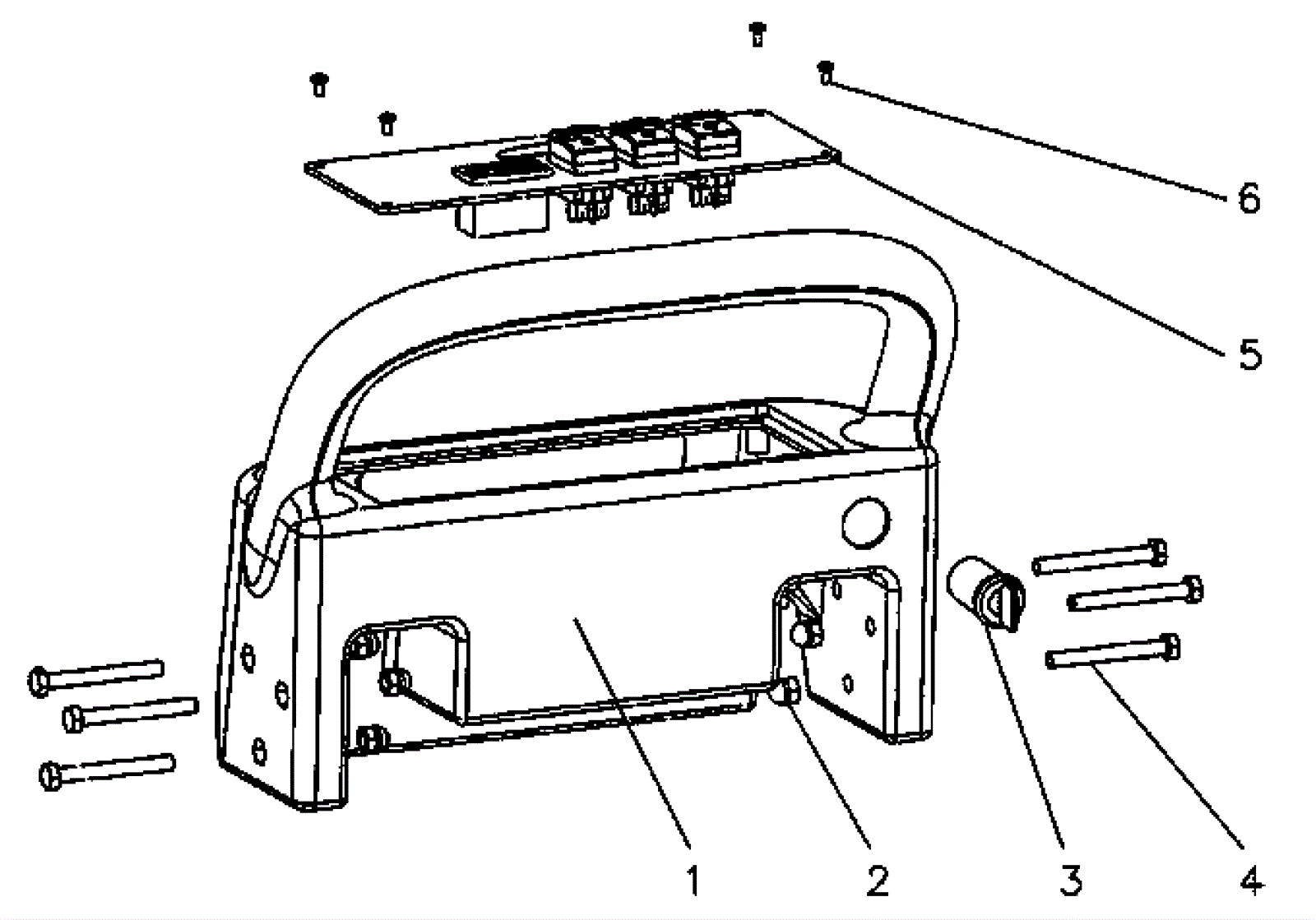 6

5

1

2

3

4