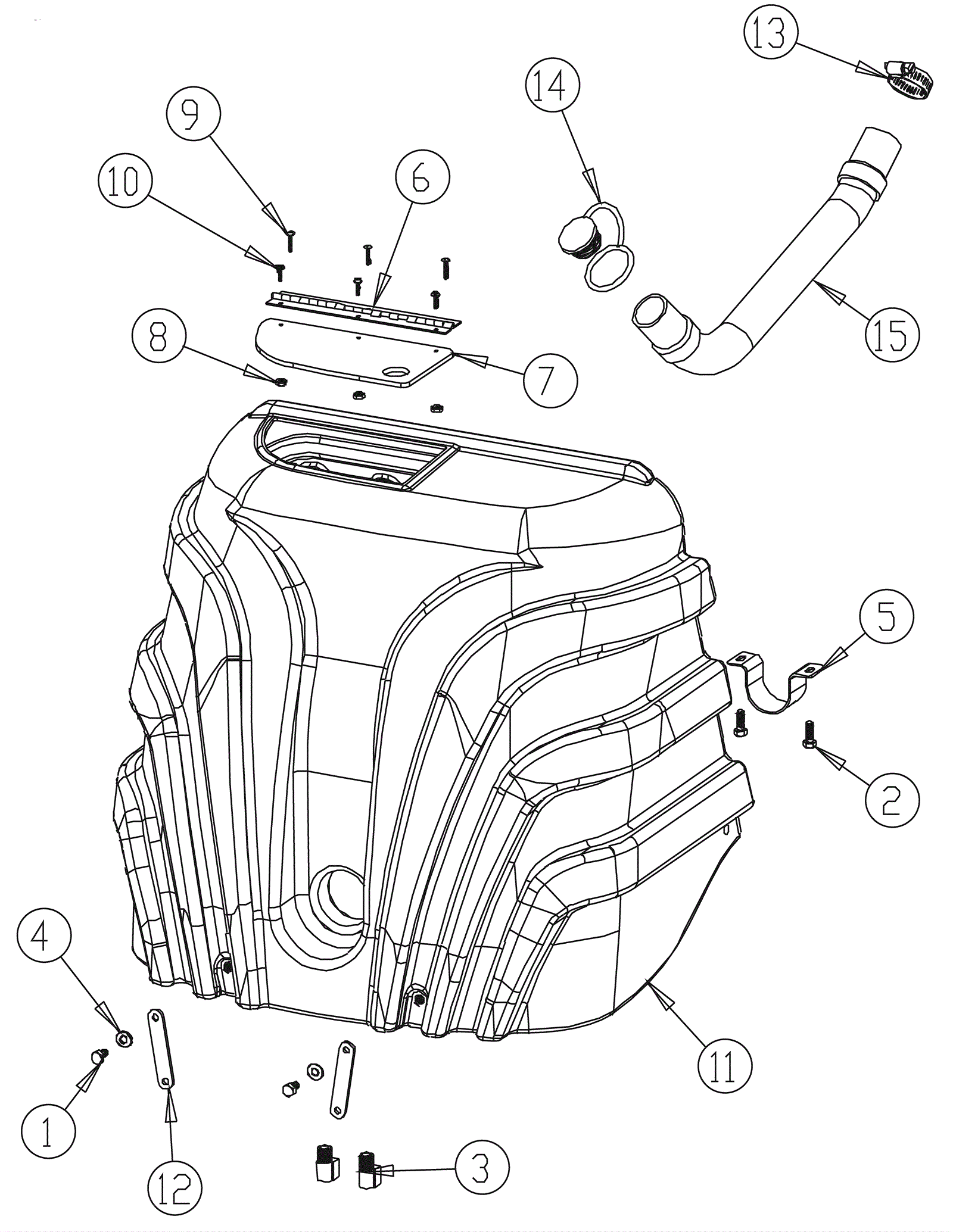 13
14
9
10
6
15
8
7
5
2
4
11
1
12
3