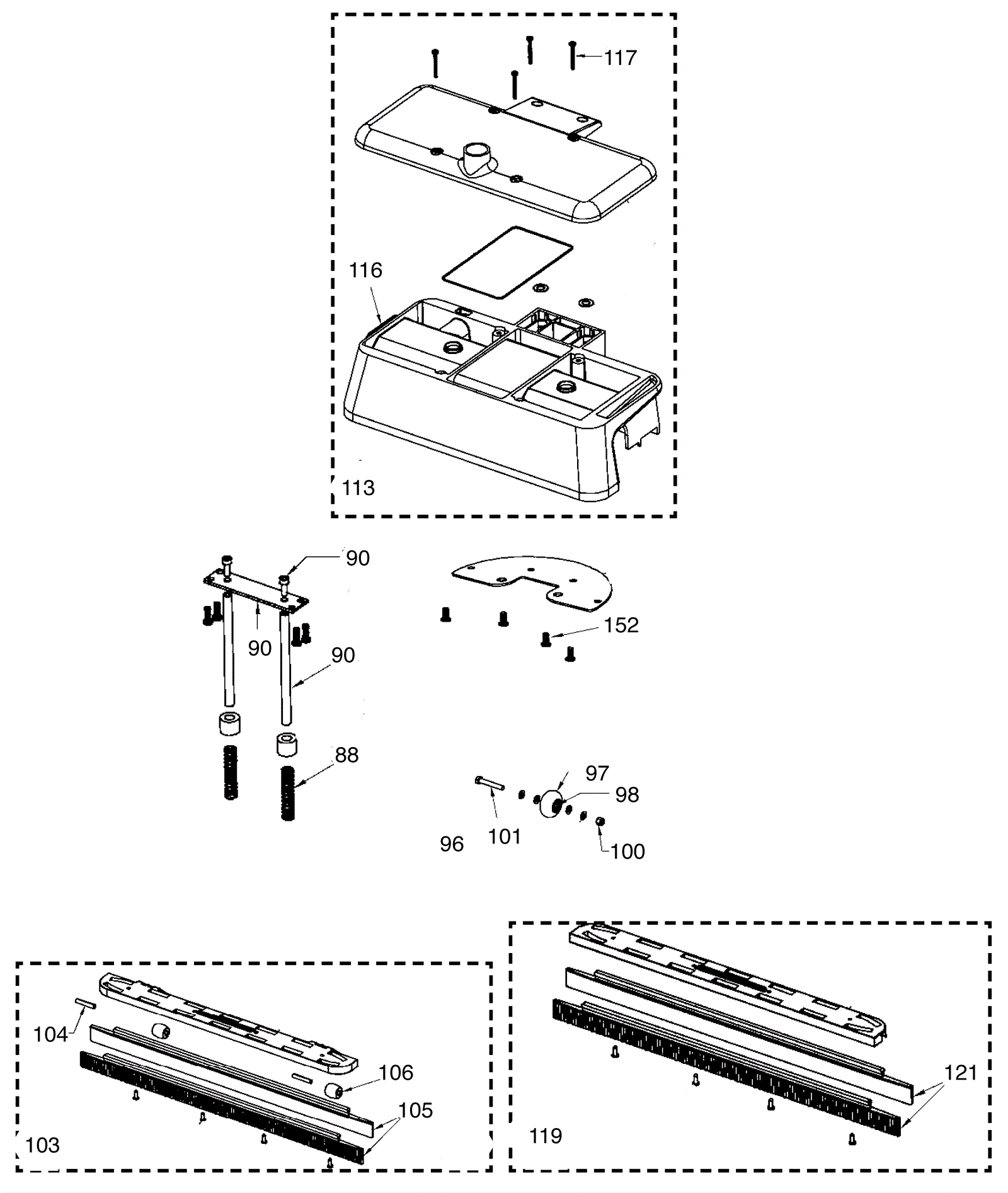 117
116
113
90
90
90
152
88
97
98
96
101
100
104
106
105
103
121
119