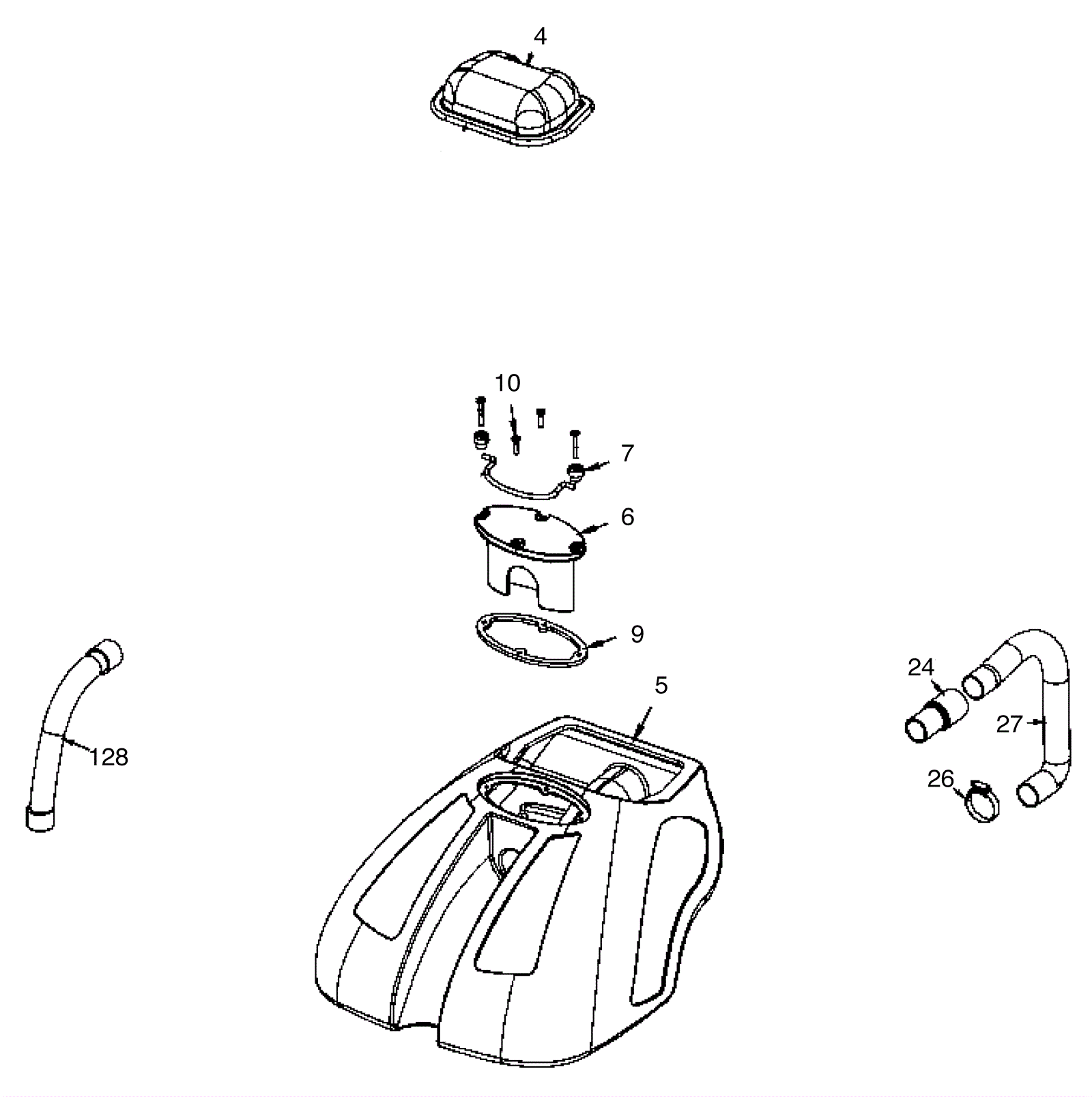 4

10

7

6

9

5

128

24

27

26