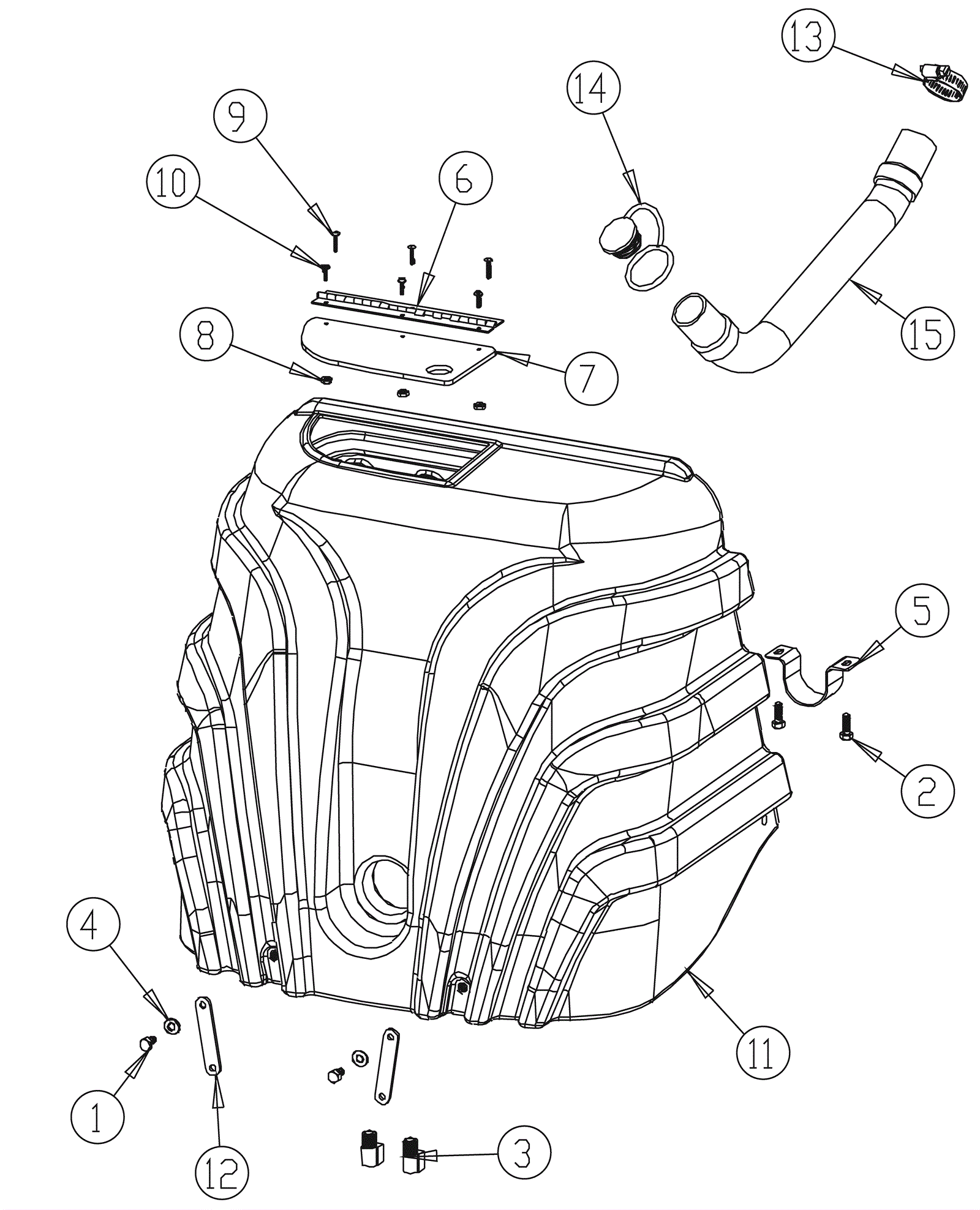 13
14
9
10
6
15
8
7
5
2
4
11
1
12
3