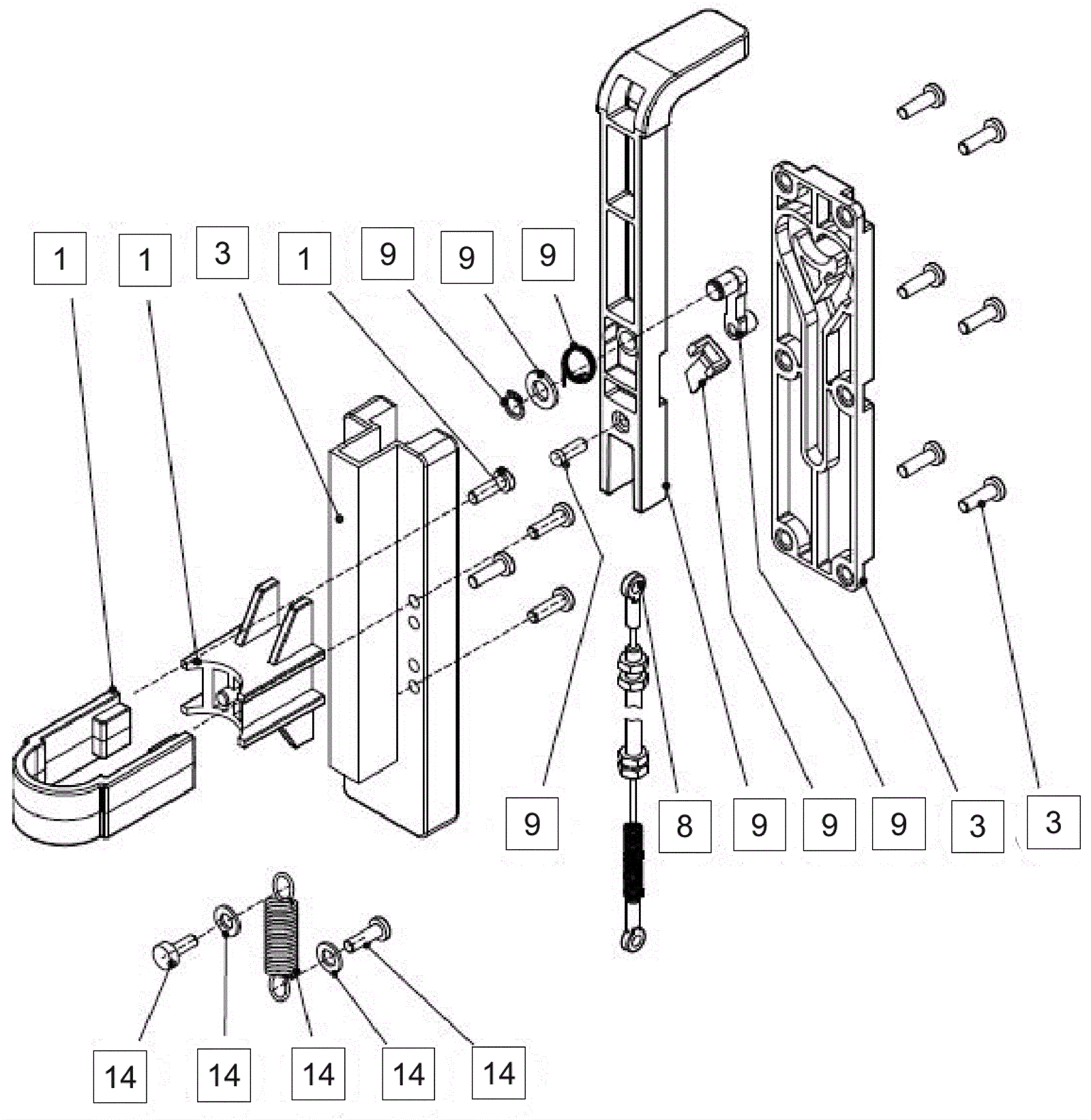 1 1 3 1 9 9 9

9 8 9 9 9 3 3

14 14 14 14 14