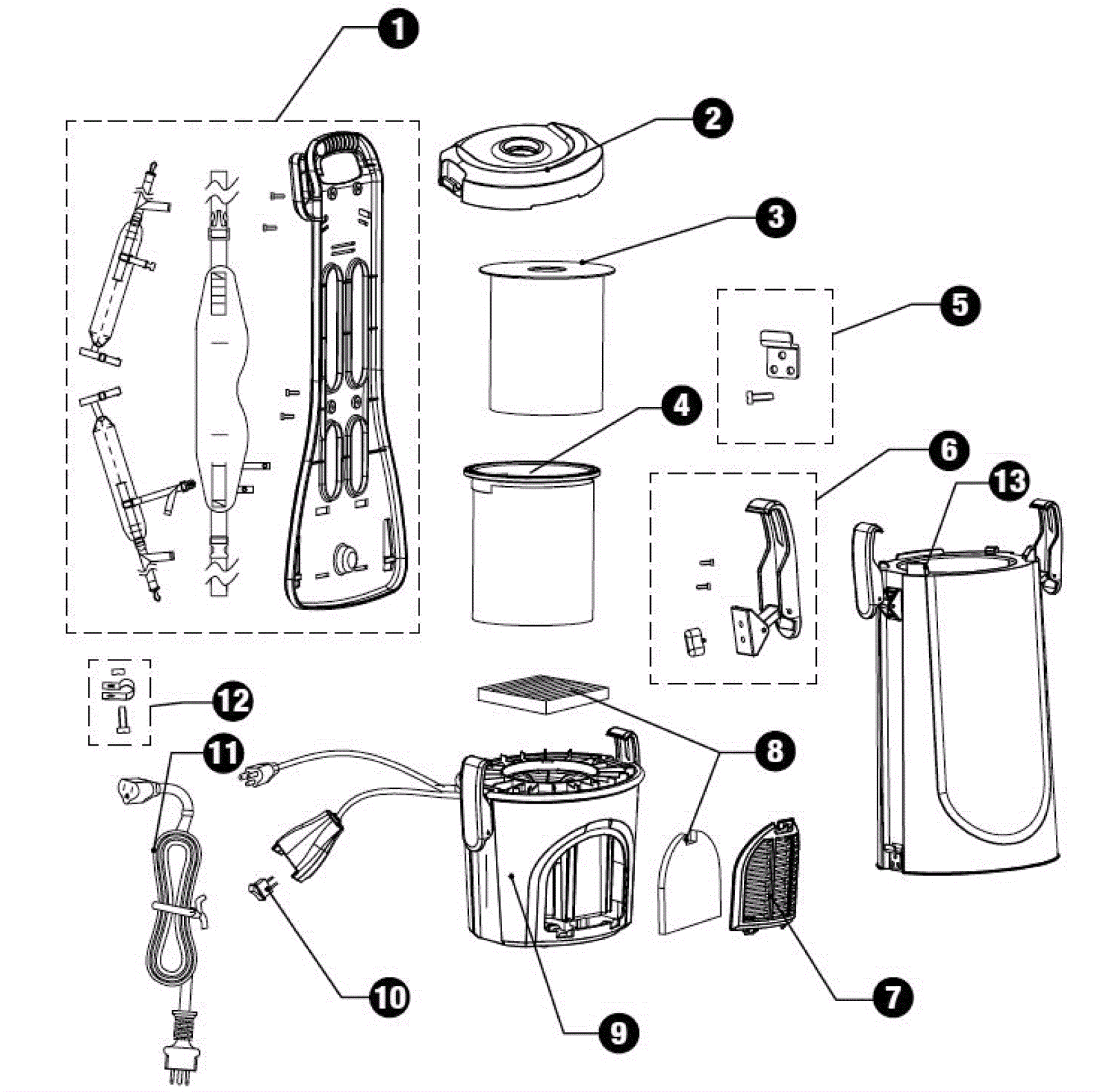 1
2
3
5
4
6
13
12
11
8
10
9
7