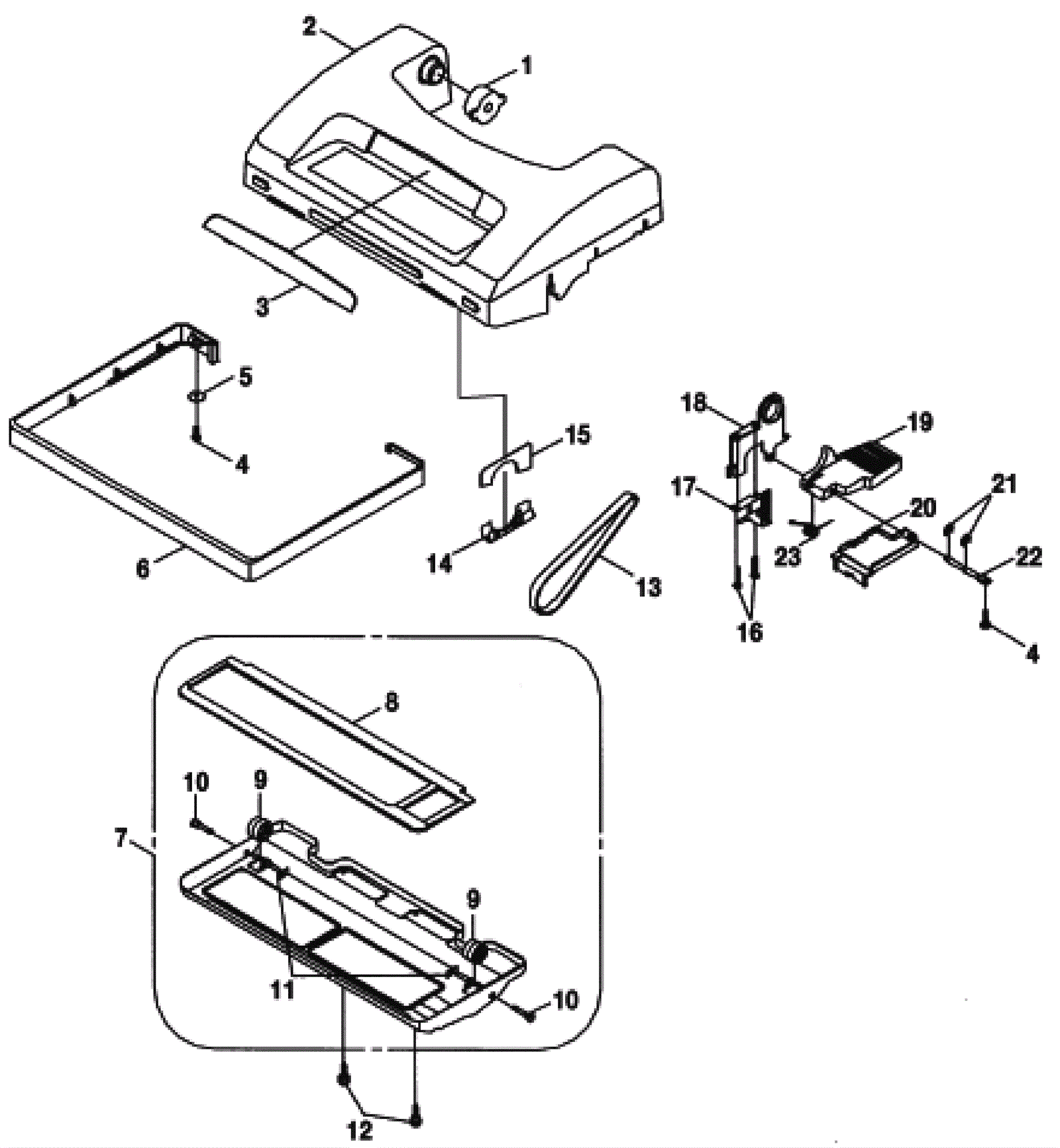 2
1
3
5
4
6
15
14
13
18
19
17
21
20
23
22
16
4
8
10
9
7
9
11
10
12