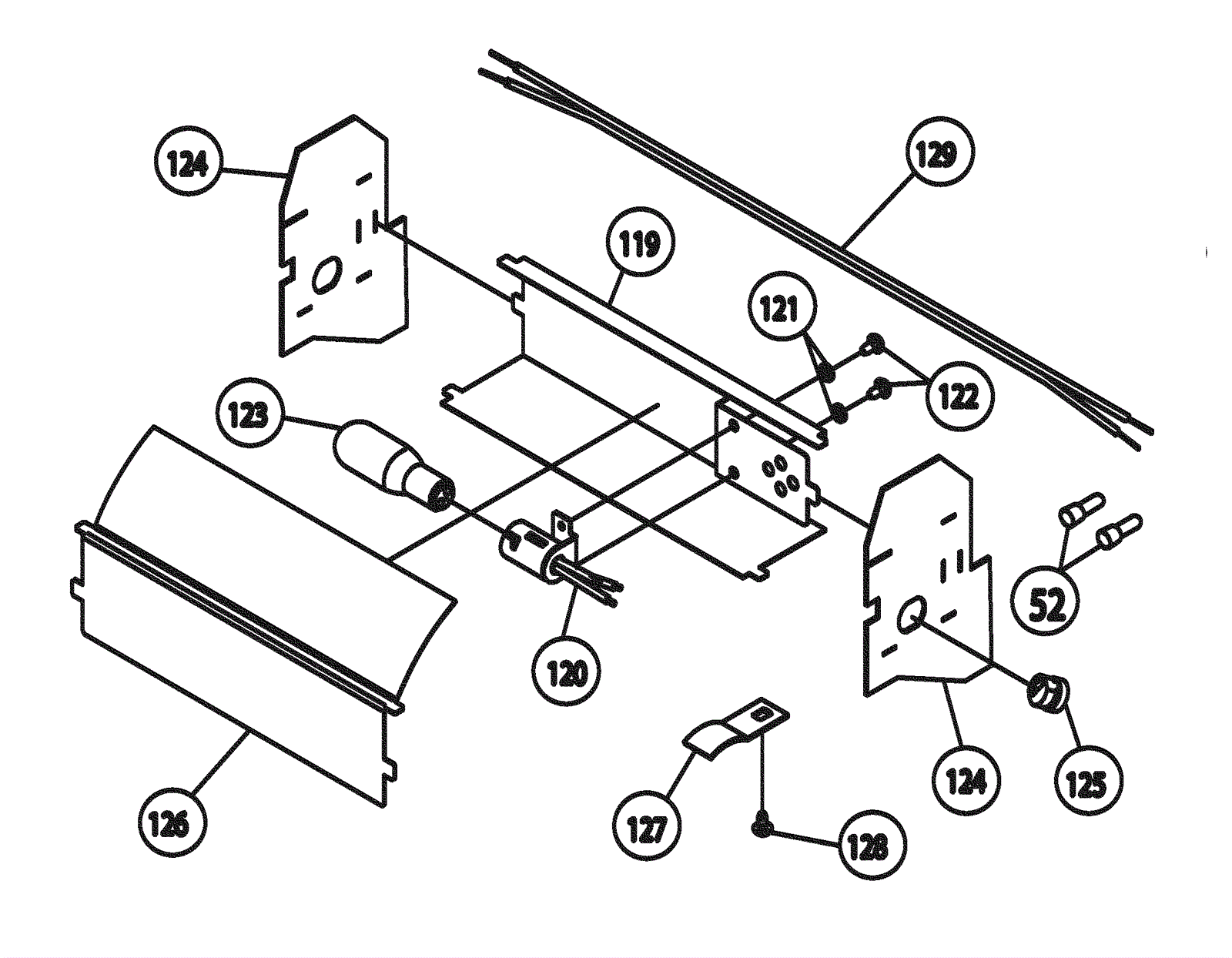 124
129
119
121
122
123
52
120
124
125
126
127
128