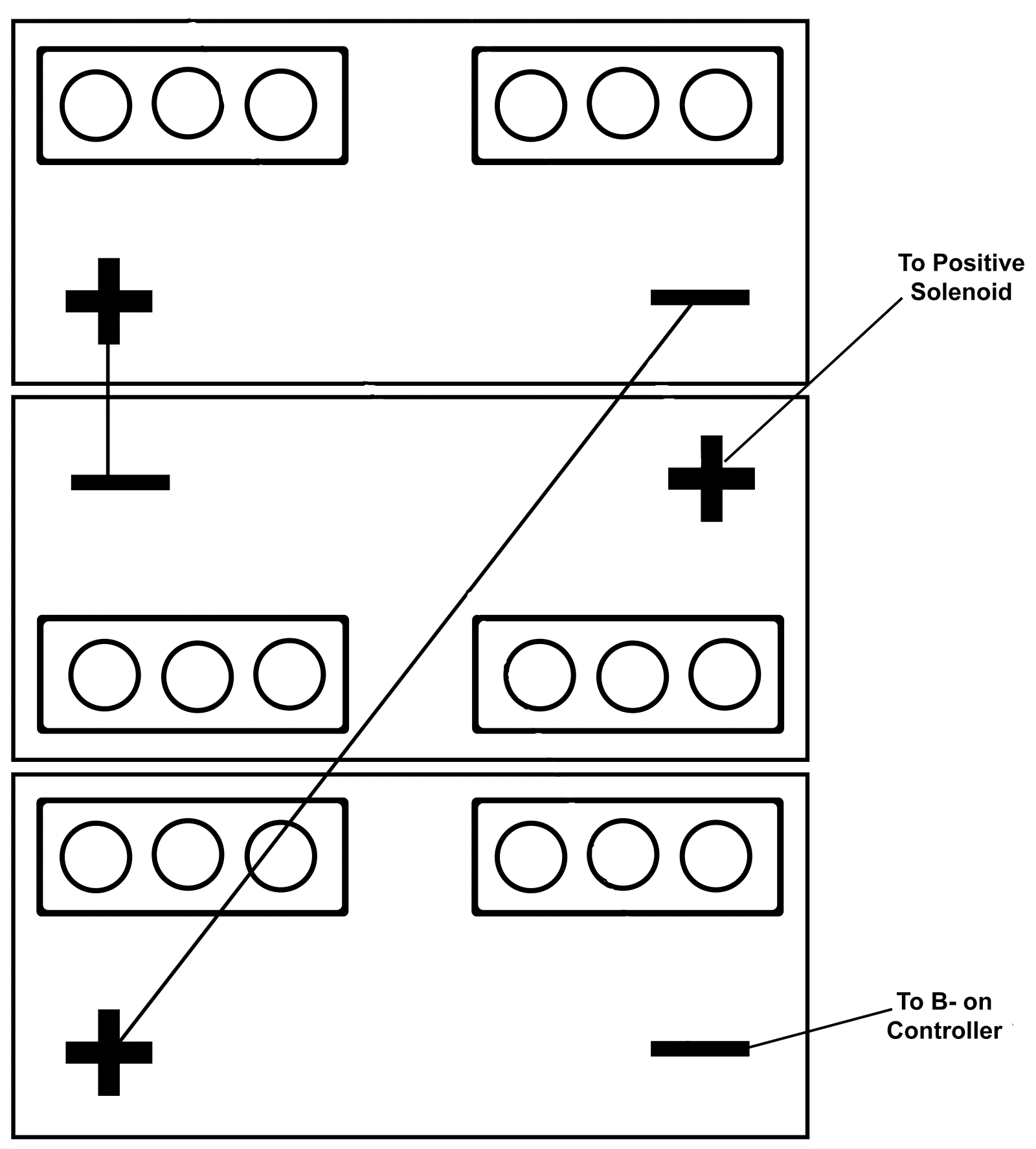 To Positive Solenoid

To B- on Controller