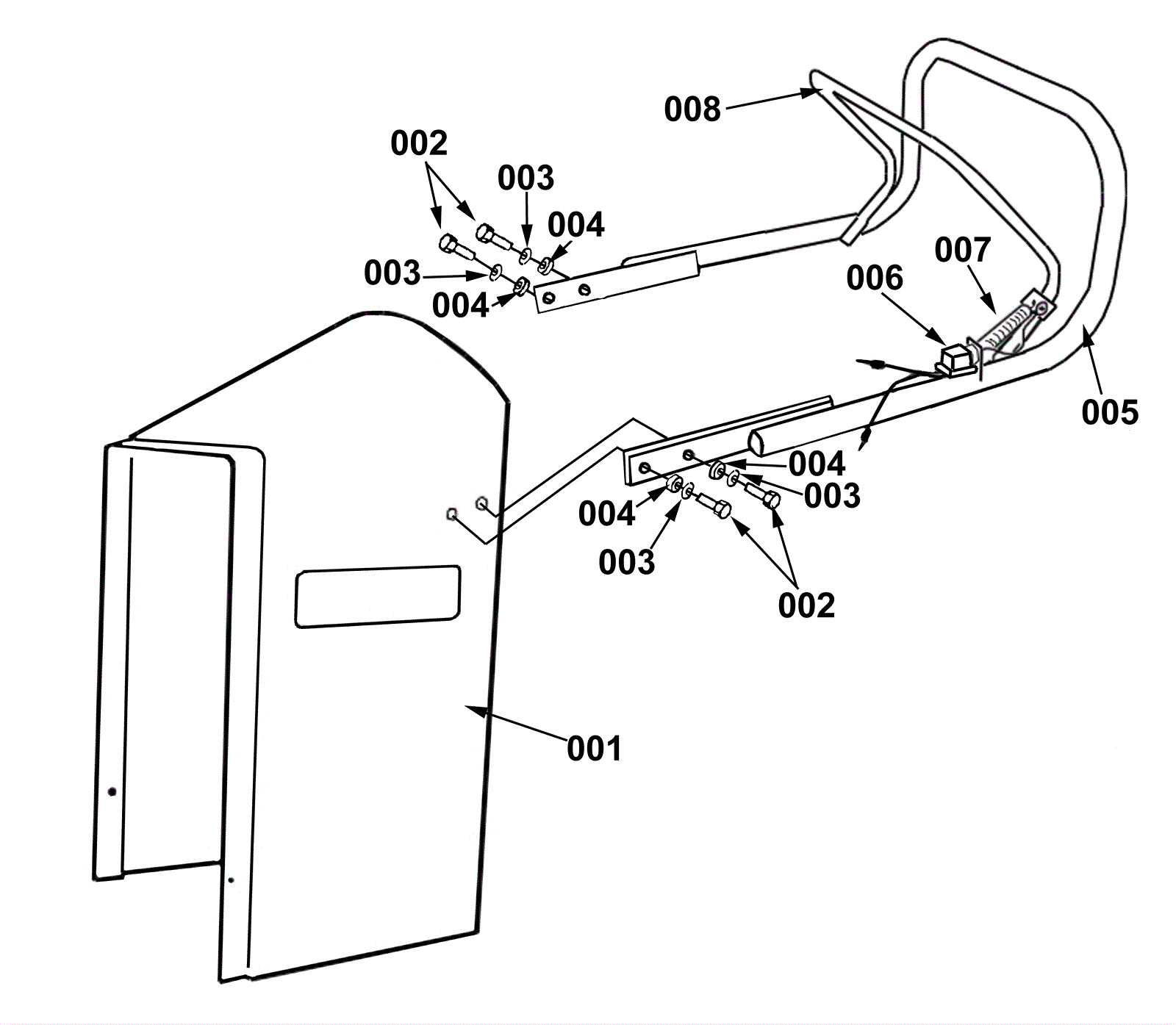 008
002
003
004
003
004
007
006
005
004
003
004
003
002
001