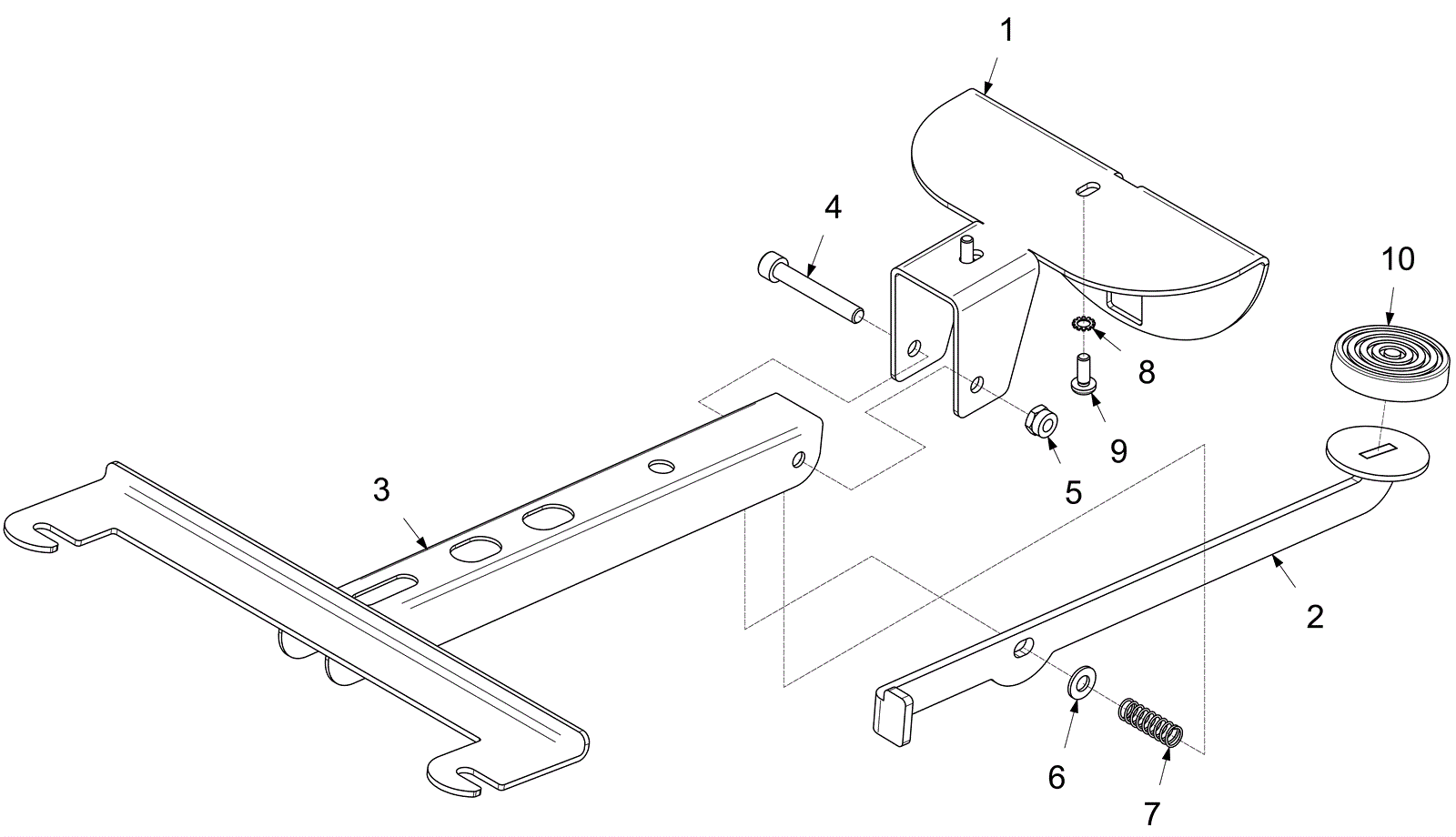 1
4
10
8
9
5
3
2
6
7