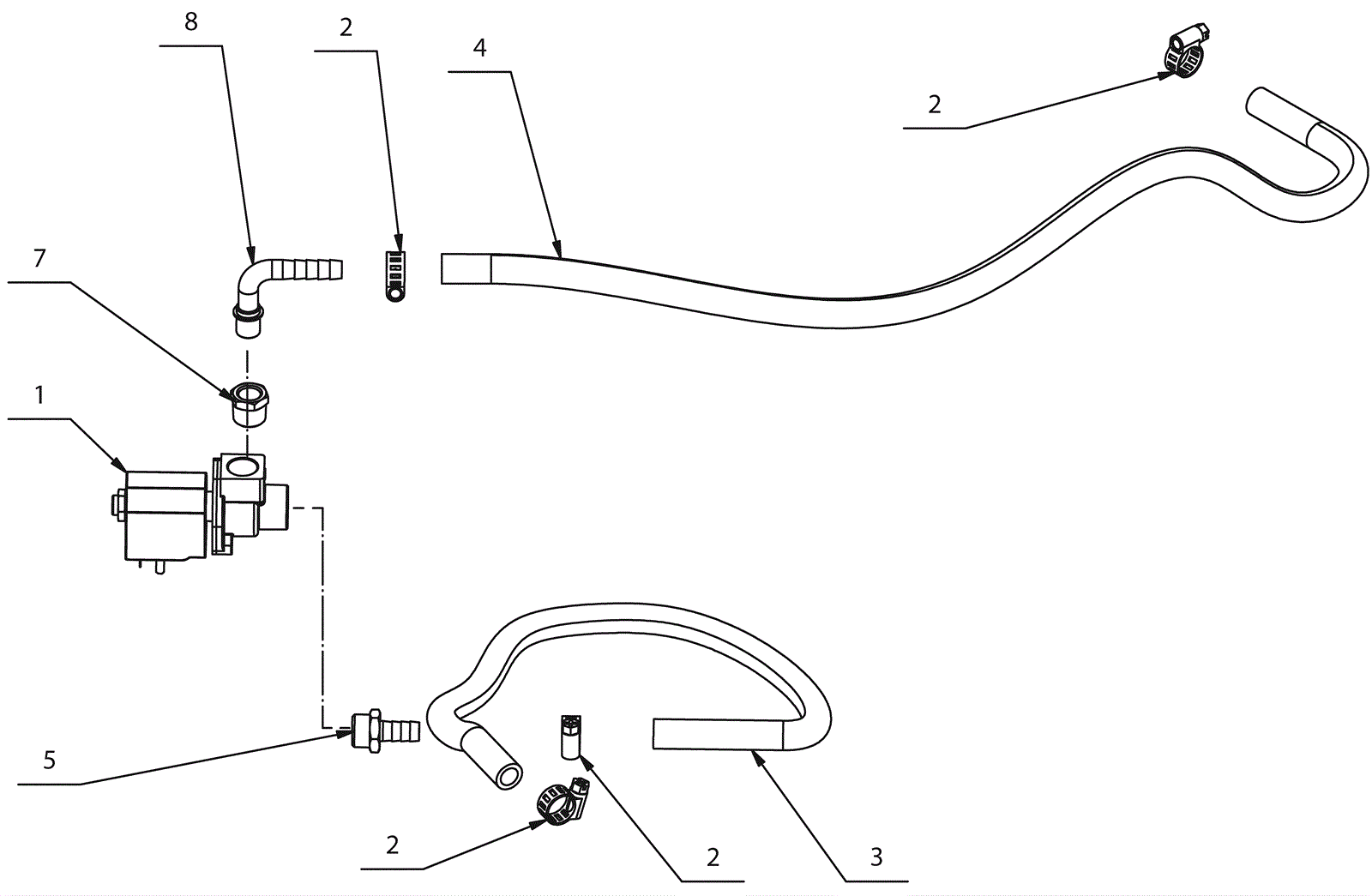 8
2
4
2
7
1
5
2
2
3