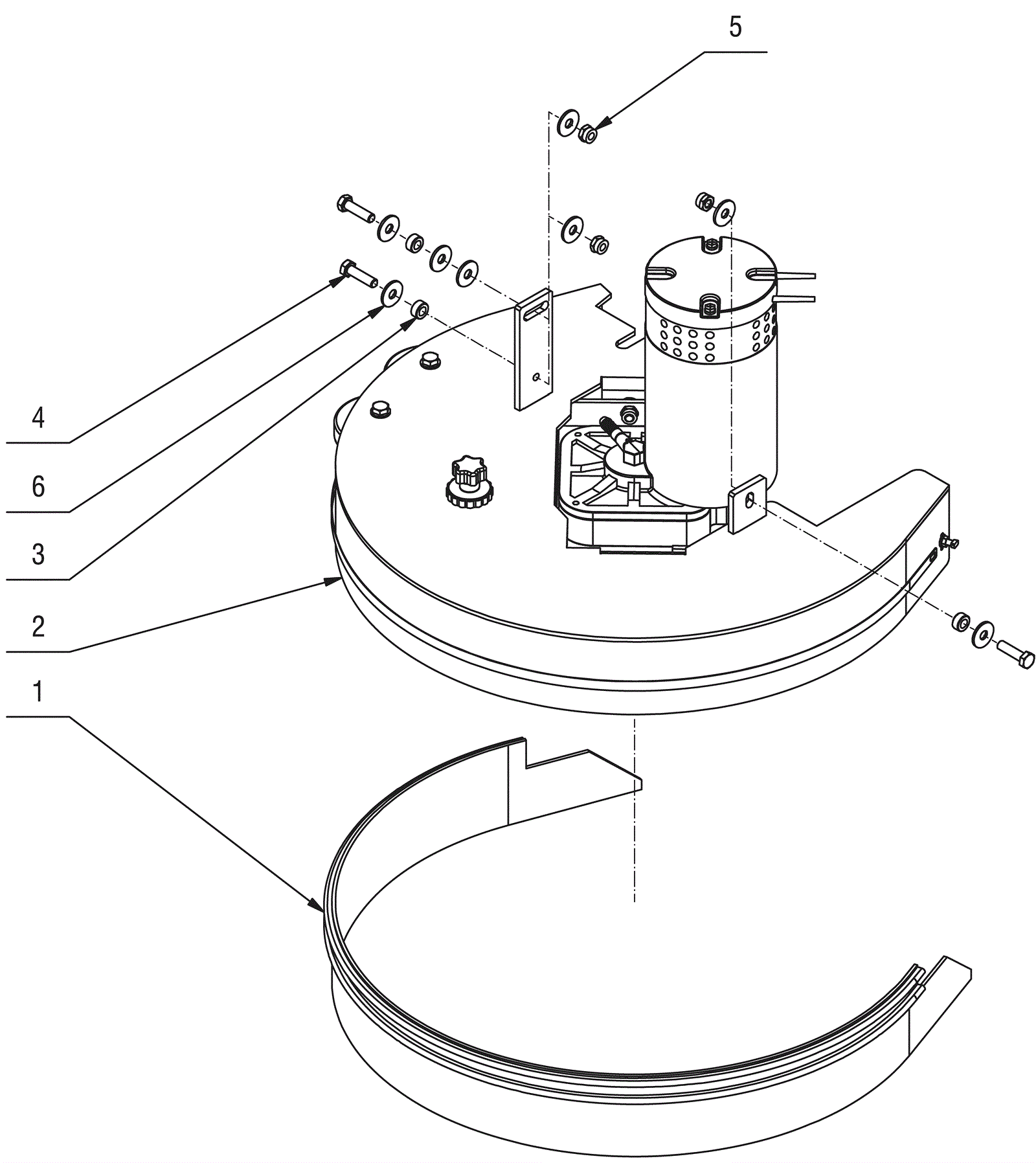 5

4

6

3

2

1