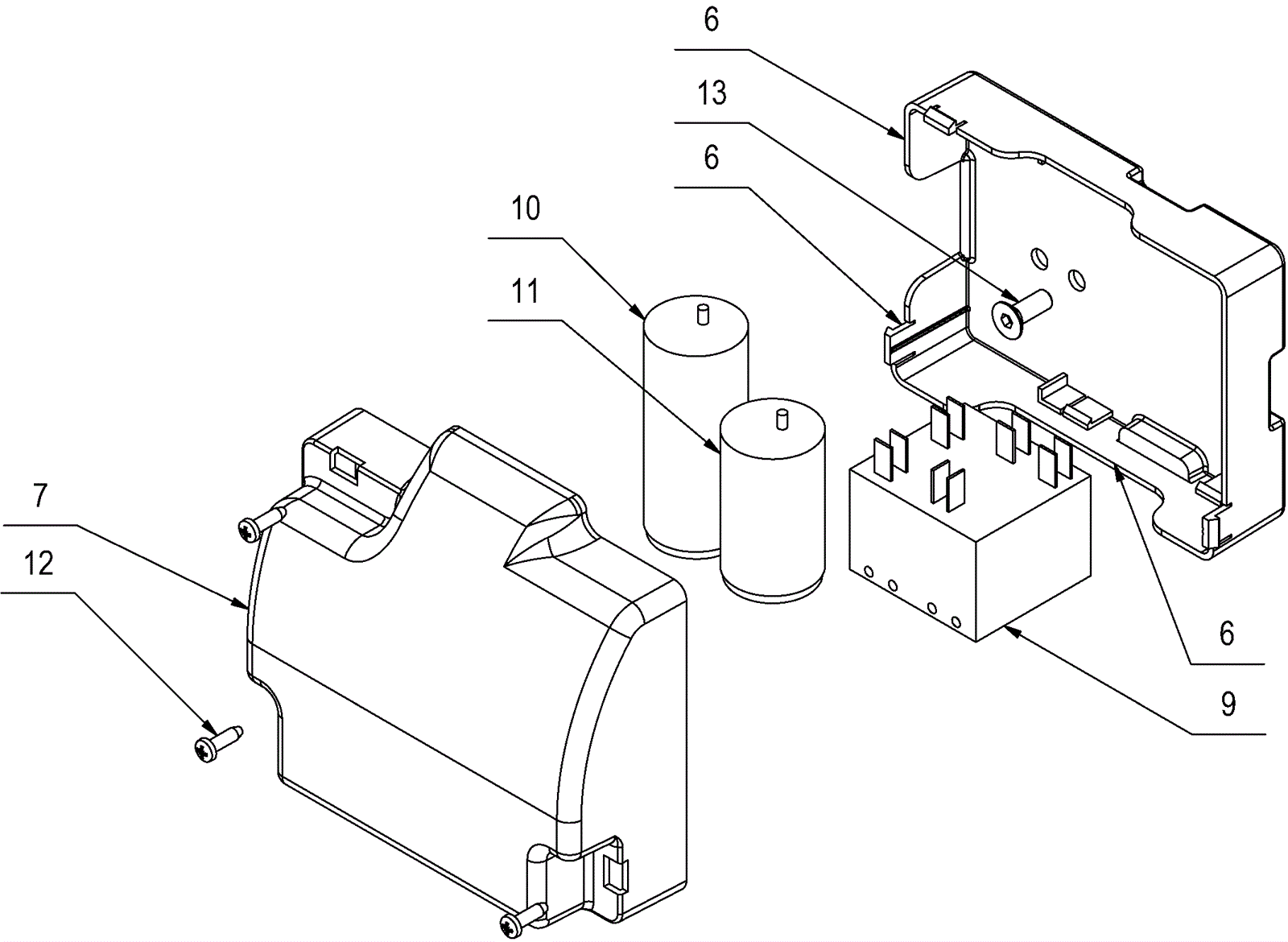 6
13
6
10
11
7
12
6
9