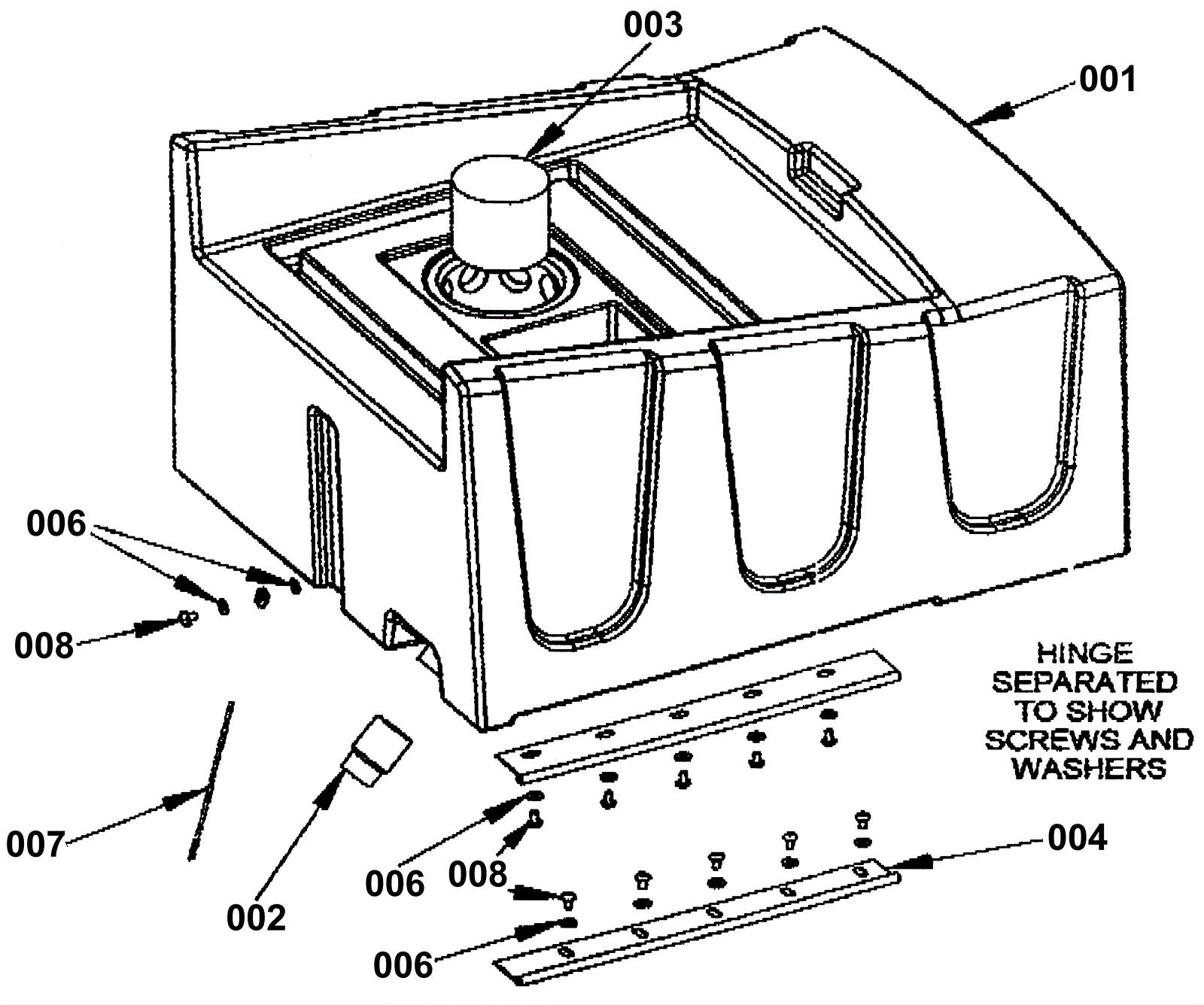 003

001

006

008

HINGE SEPARATED TO SHOW SCREWS AND WASHERS

007

002

006

008

004

006