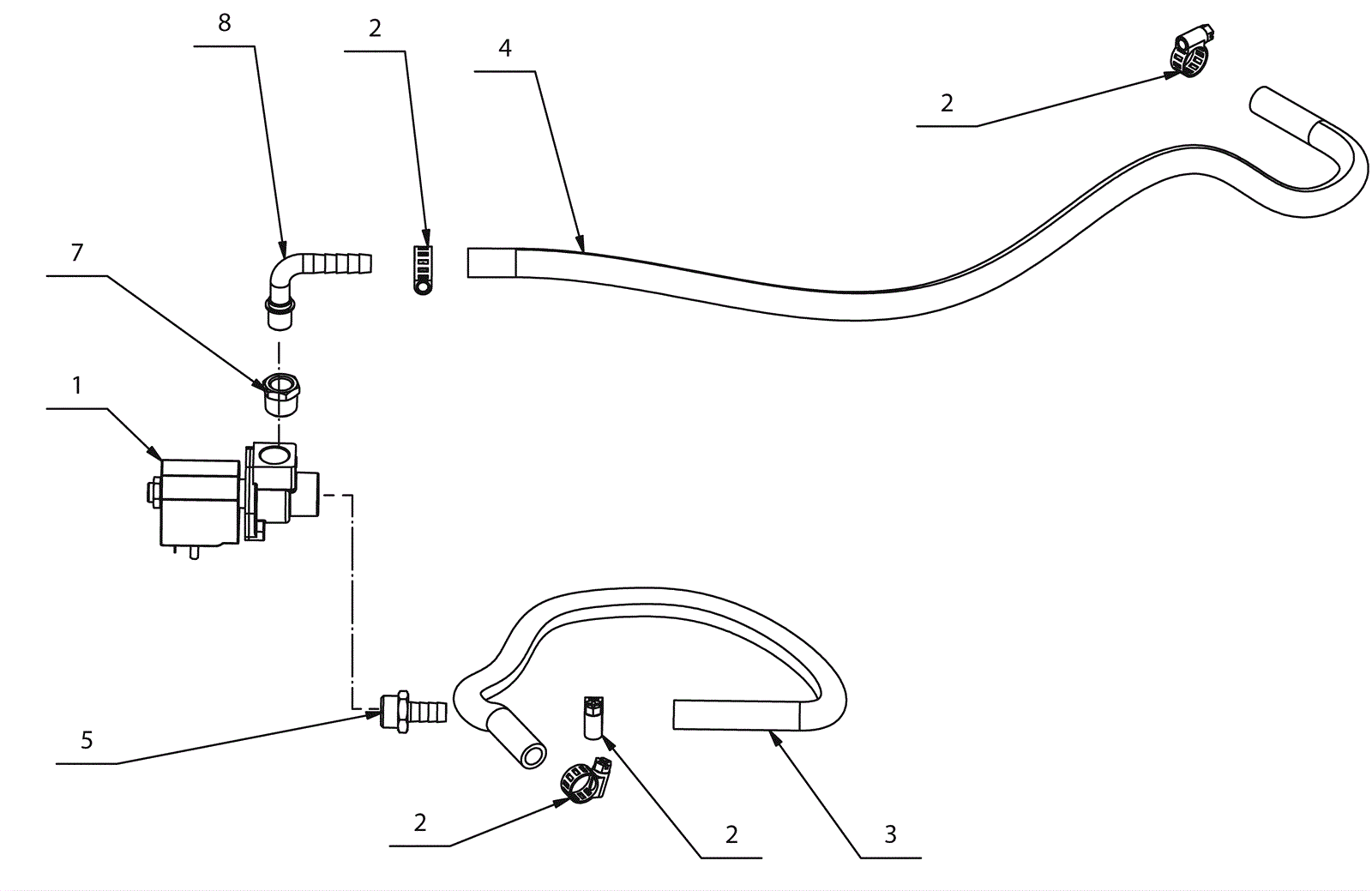 8
2
4
2
7
1
5
2
2
3