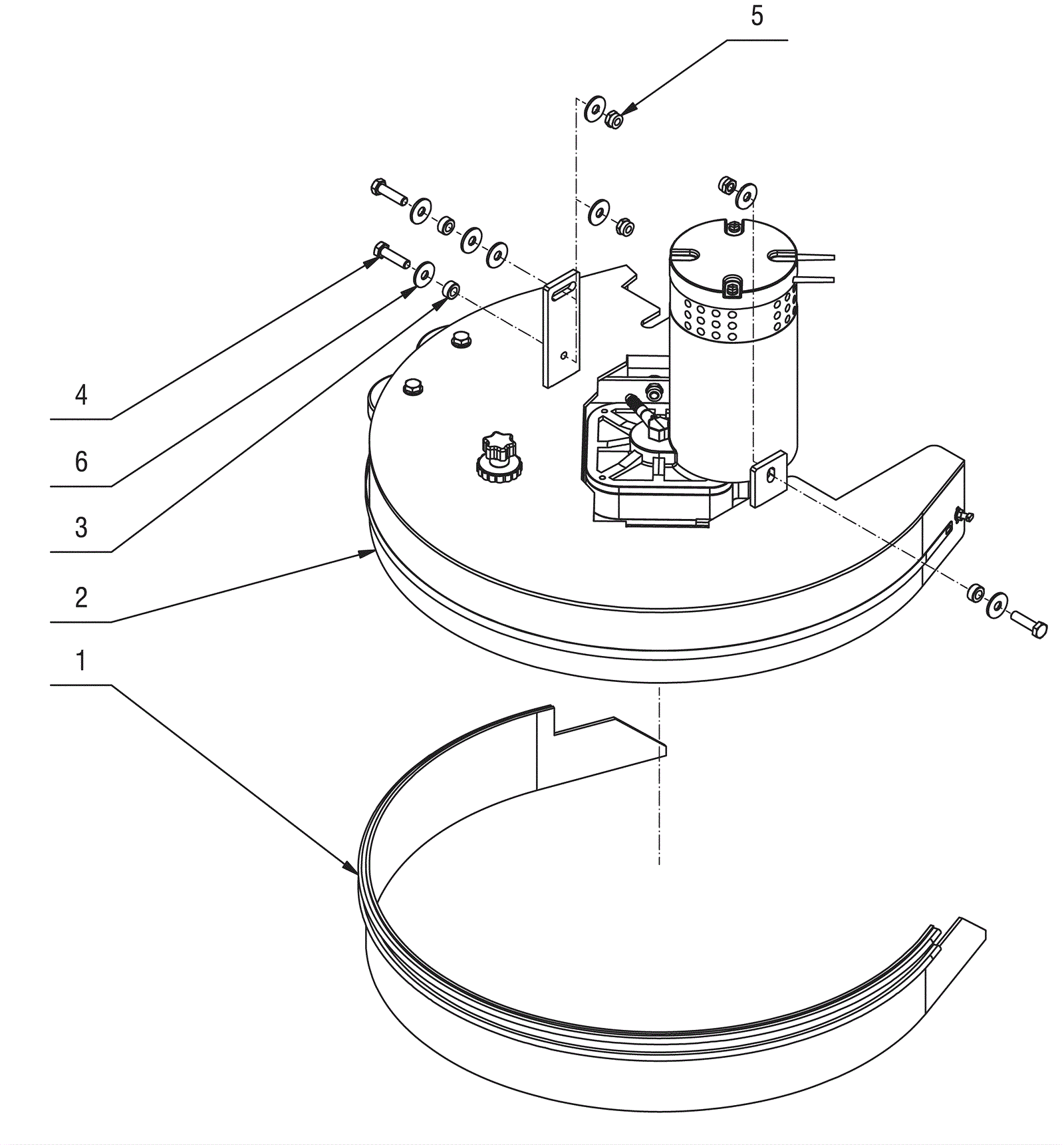 5
4
6
3
2
1