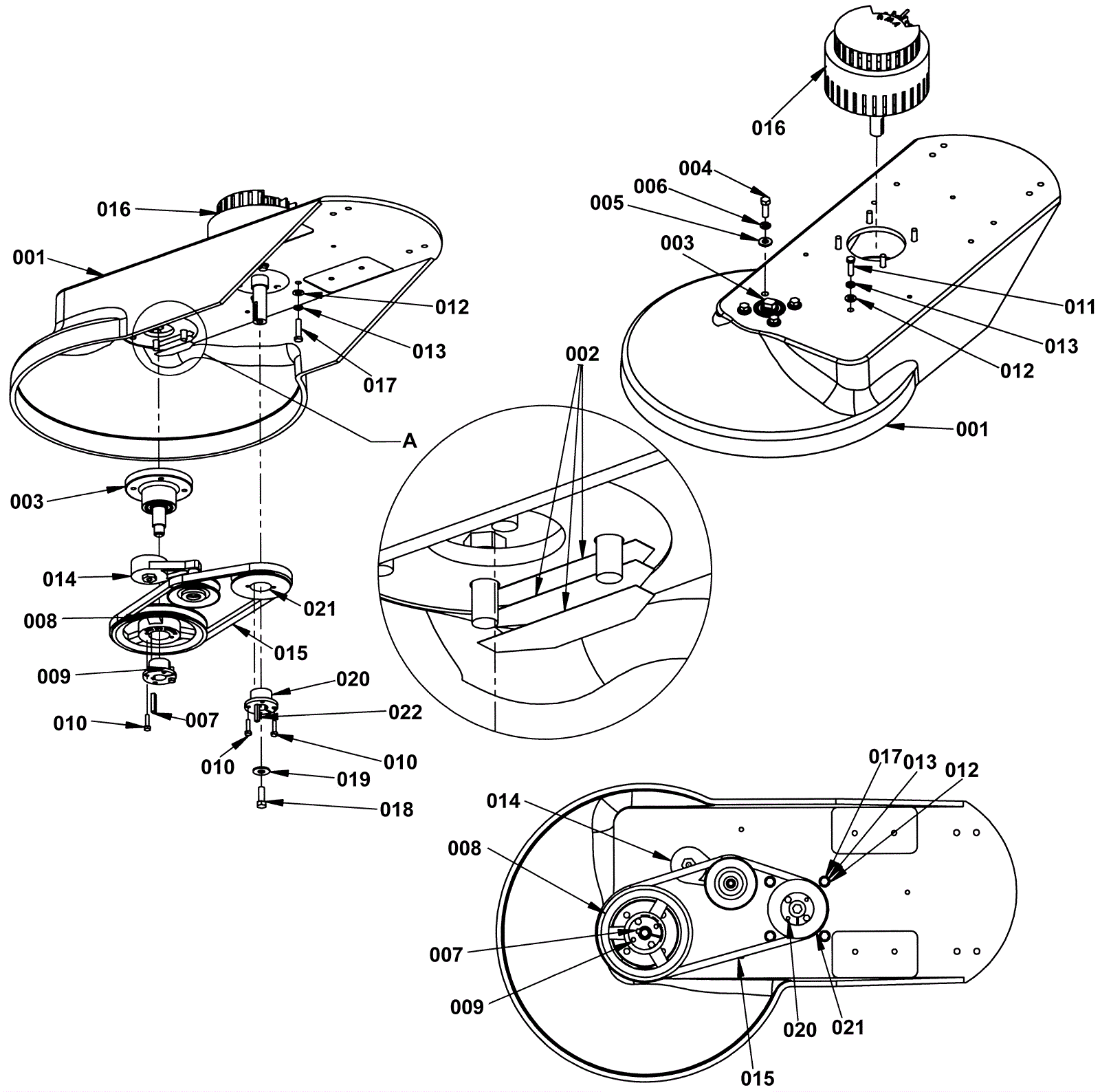 016
001
012
013
017
A
003
014
021
008
015
009
020
022
010
007
010
010
019
018
016
004
006
005
003
011
013
012
001
002
017
013
012
014
008
007
009
020
021
015