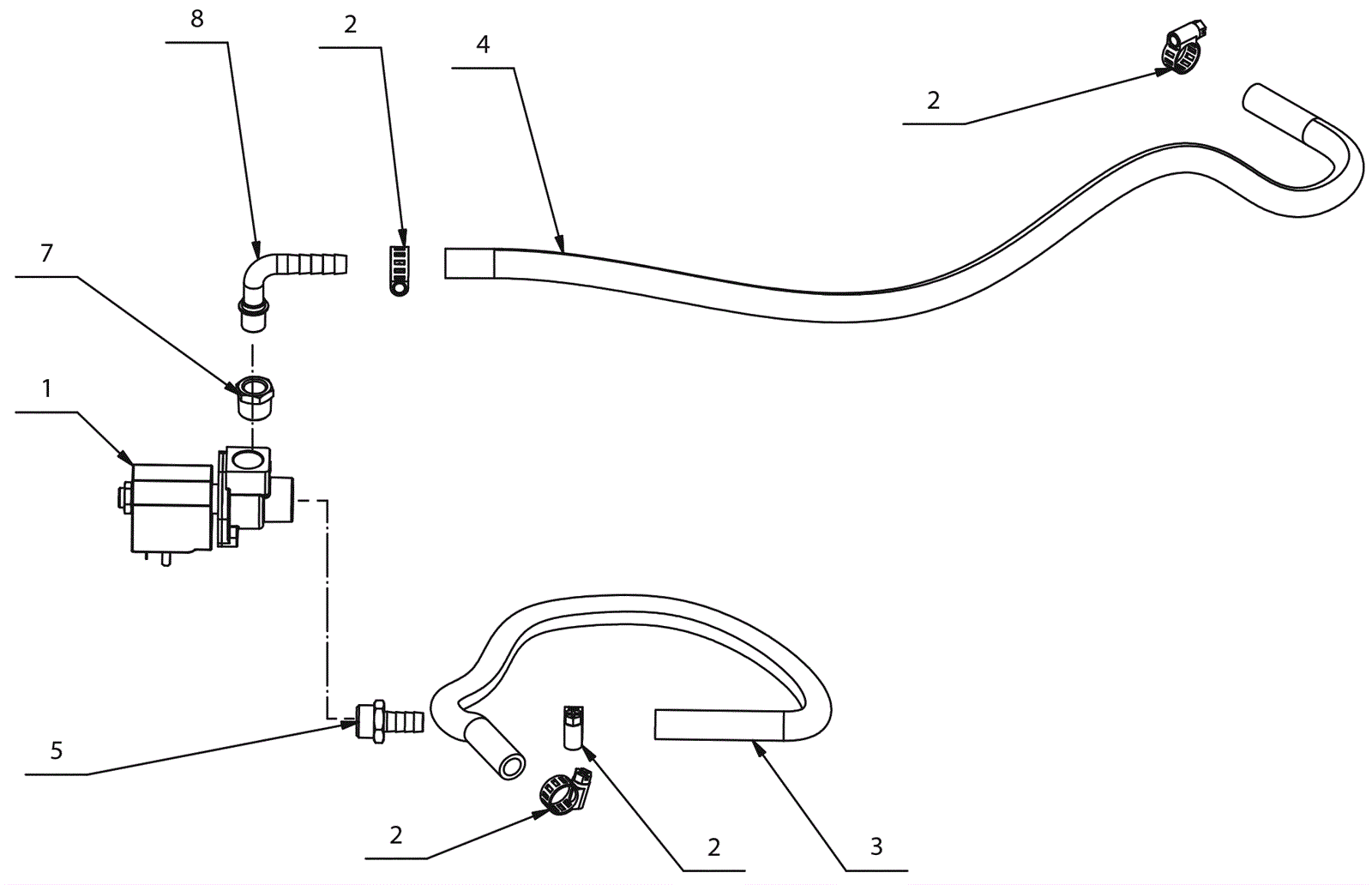 8
2
4
2
7
1
5
2
2
3