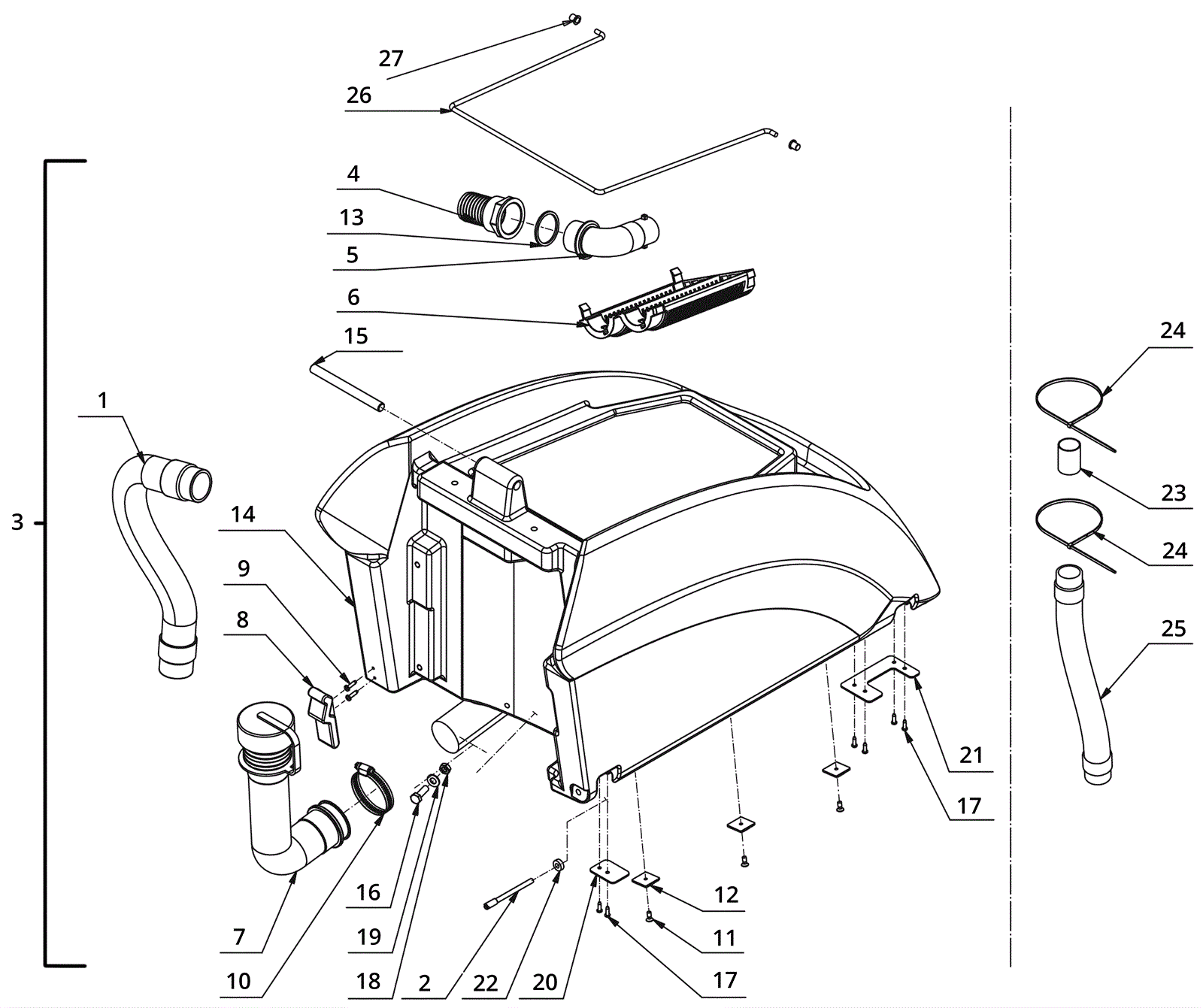 27
26
4
13
5
6
15
1
3
14
9
8
24
23
24
25
21
17
7
10
16
19
18
2
22
20
12
11
17