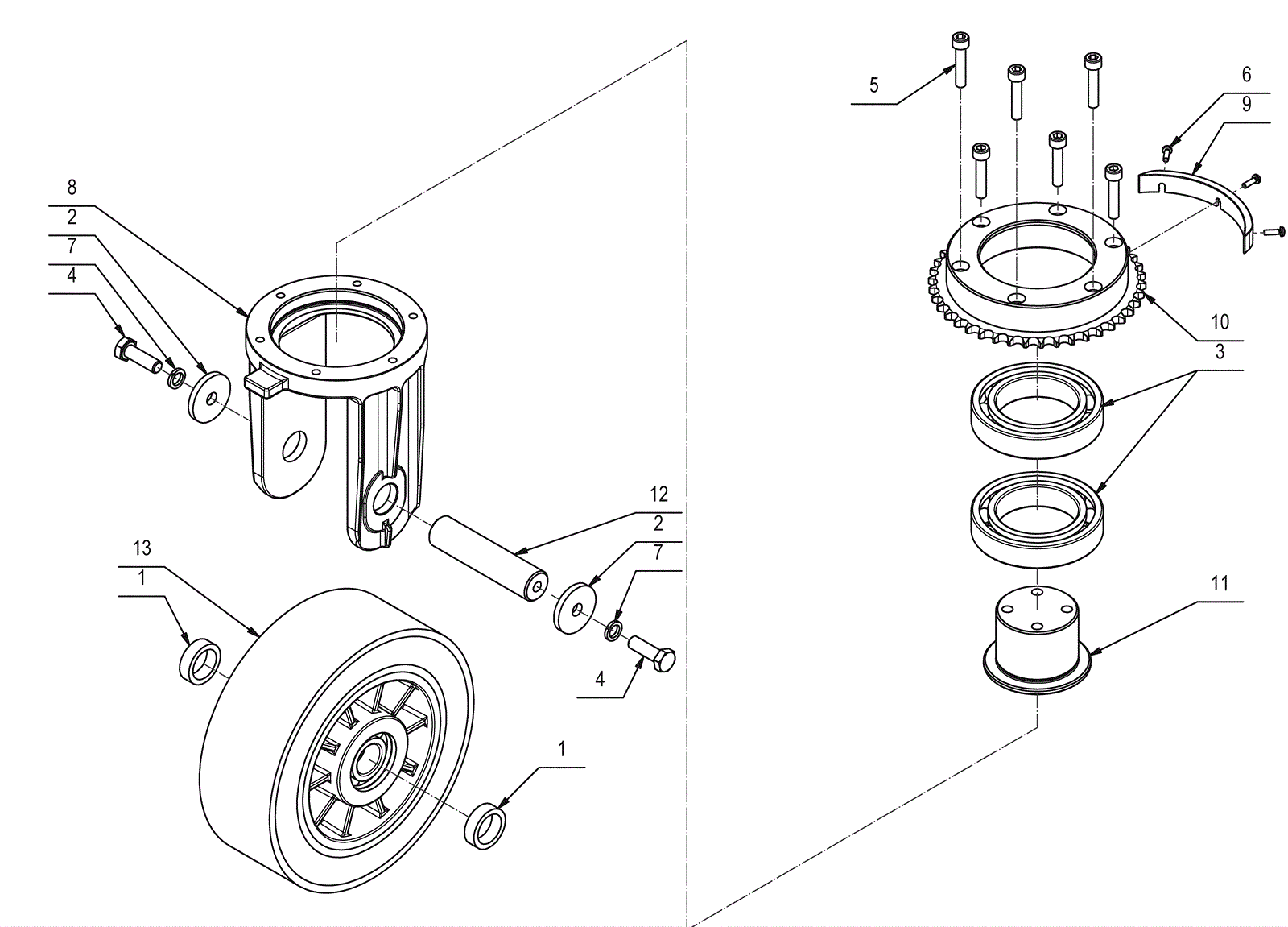 8
2
7
4
12
2
7
13
1
4
1
5
6
9
10
3
11