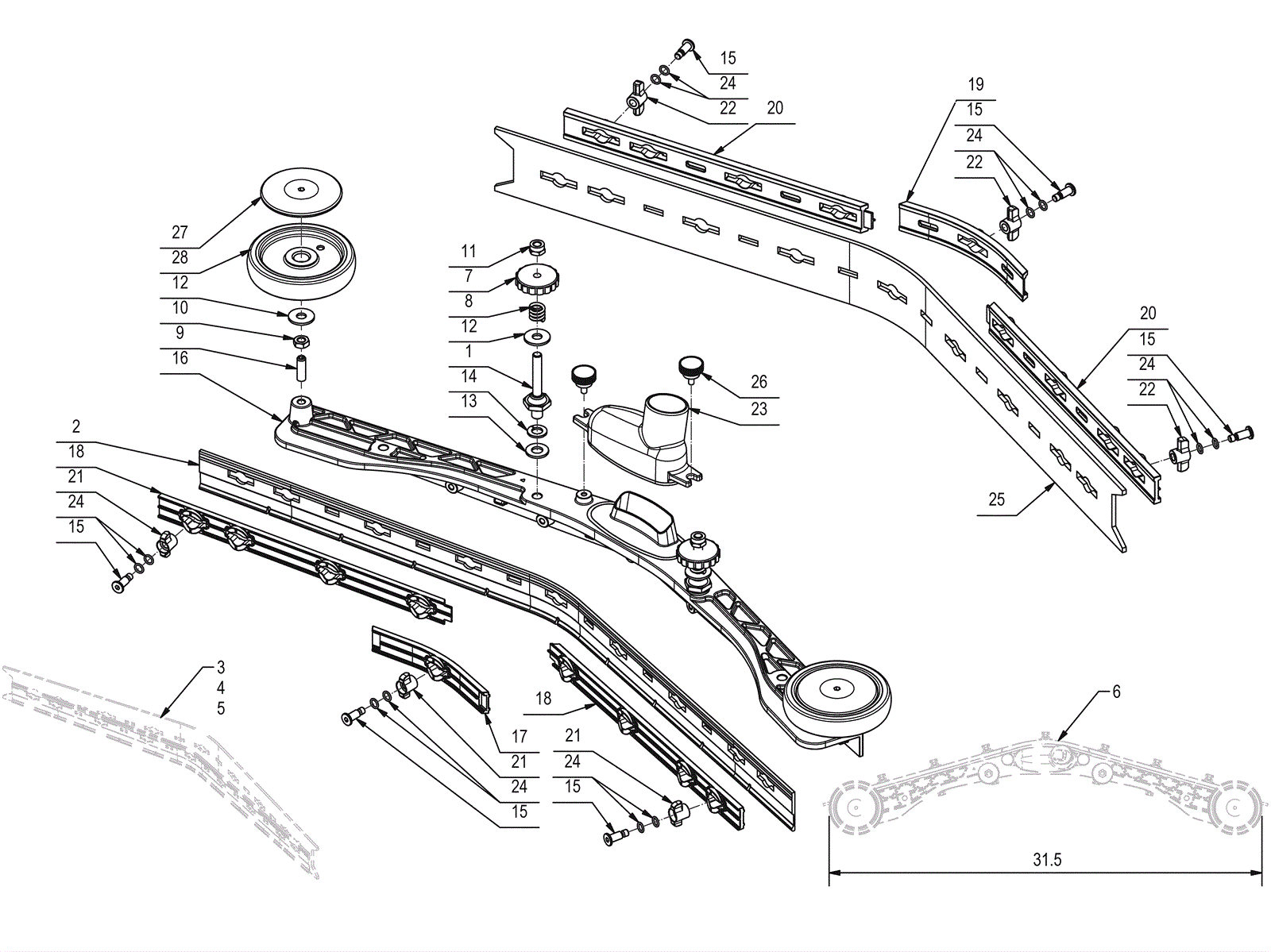 15
24
22
20
19
15
24
22
27
28
12
10
9
16
11
7
8
12
1
14
13
26
23
20
15
24
22
25
2
18
21
24
15
3
4
5
17
21
24
15
18
21
24
15
6
31.5